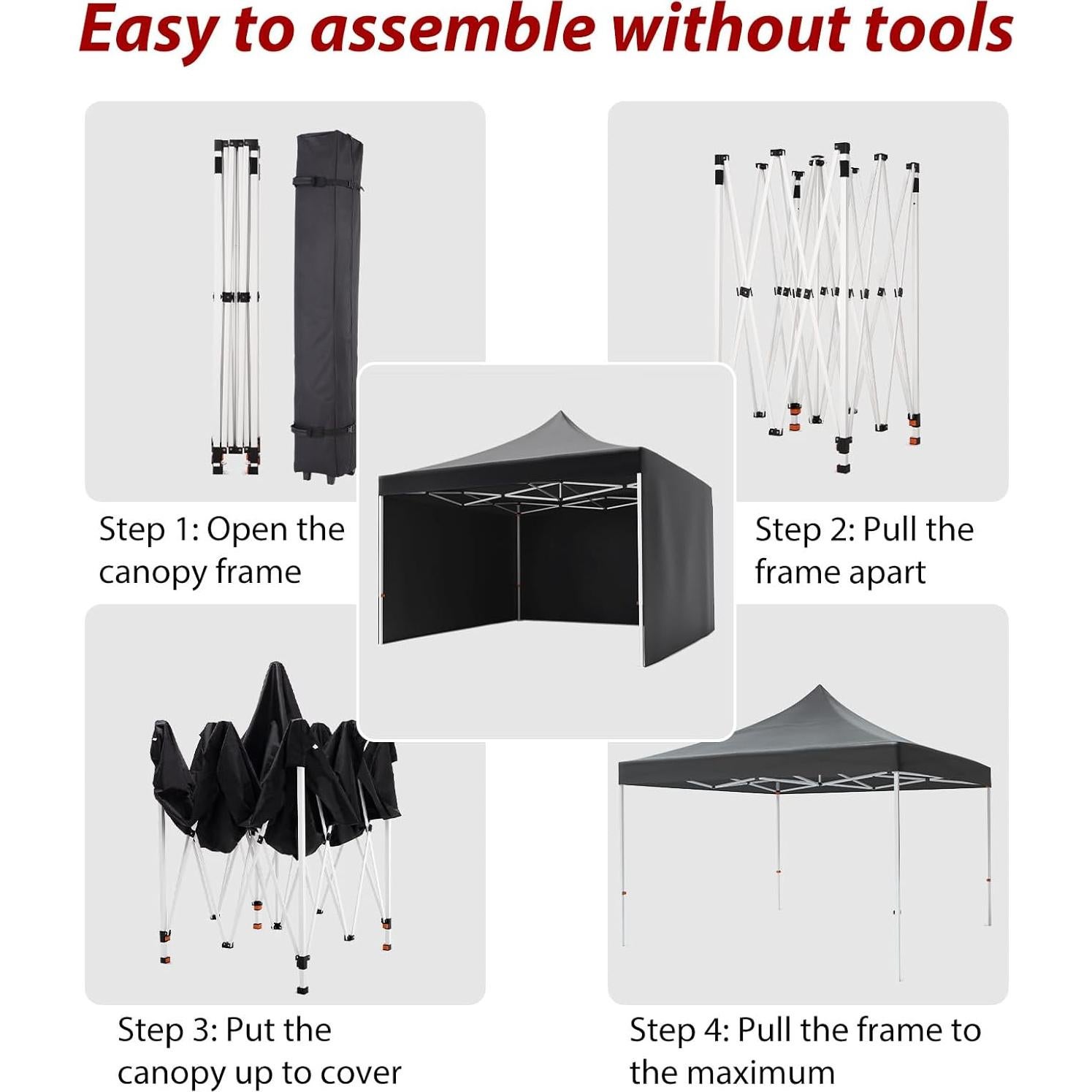 Easy to assemble without tools

Step 1: Open the canopy frame

Step 2: Pull the frame apart

Step 3: Put the canopy up to cover

Step 4: Pull the frame to the maximum