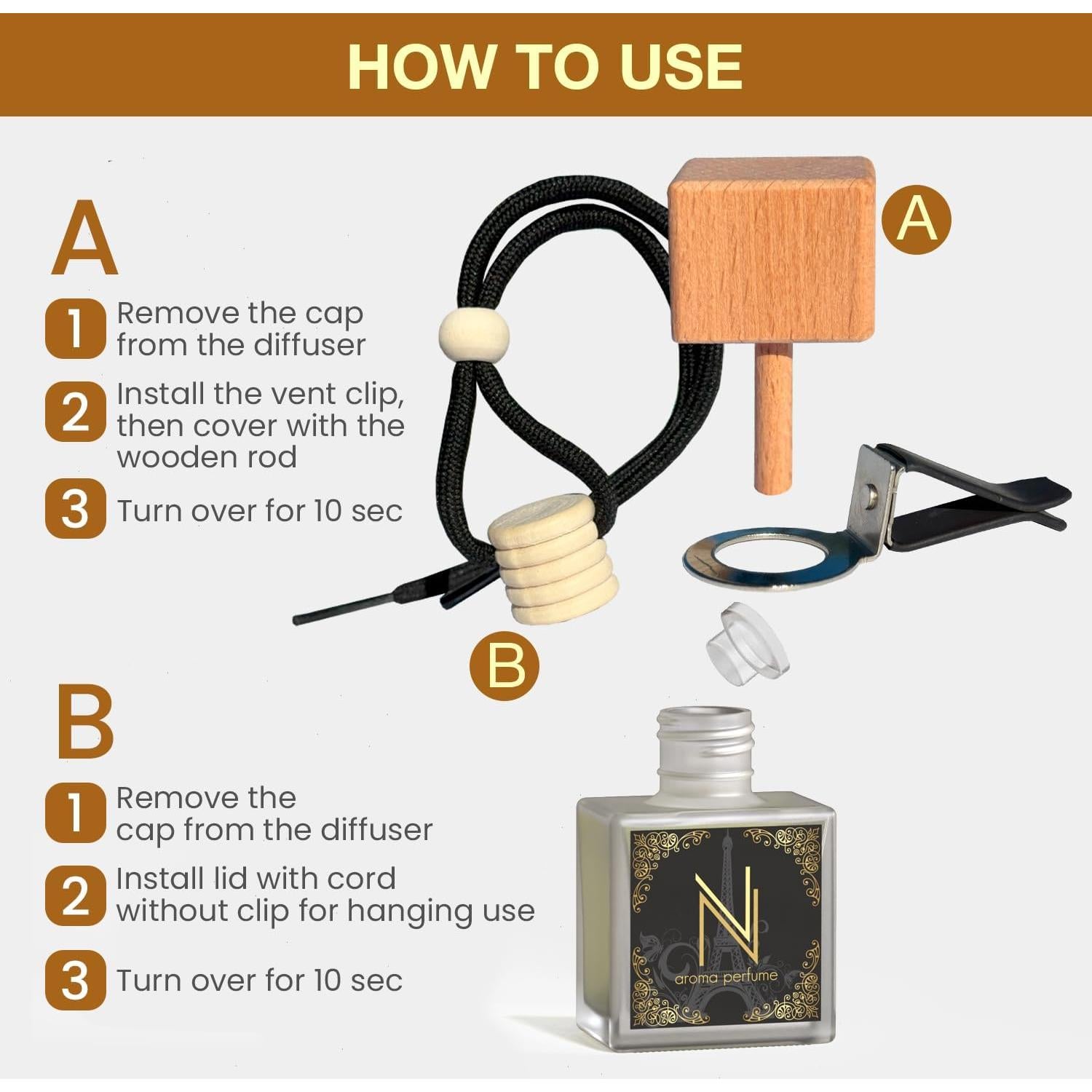 HOW TO USE

A

1 Remove the cap from the diffuser

2 Install the vent clip, then cover with the wooden rod

3 Turn over for 10 sec

A

B

B

1 Remove the cap from the diffuser

2 Install lid with cord without clip for hanging use

3 Turn over for 10 sec

N
aroma perfume