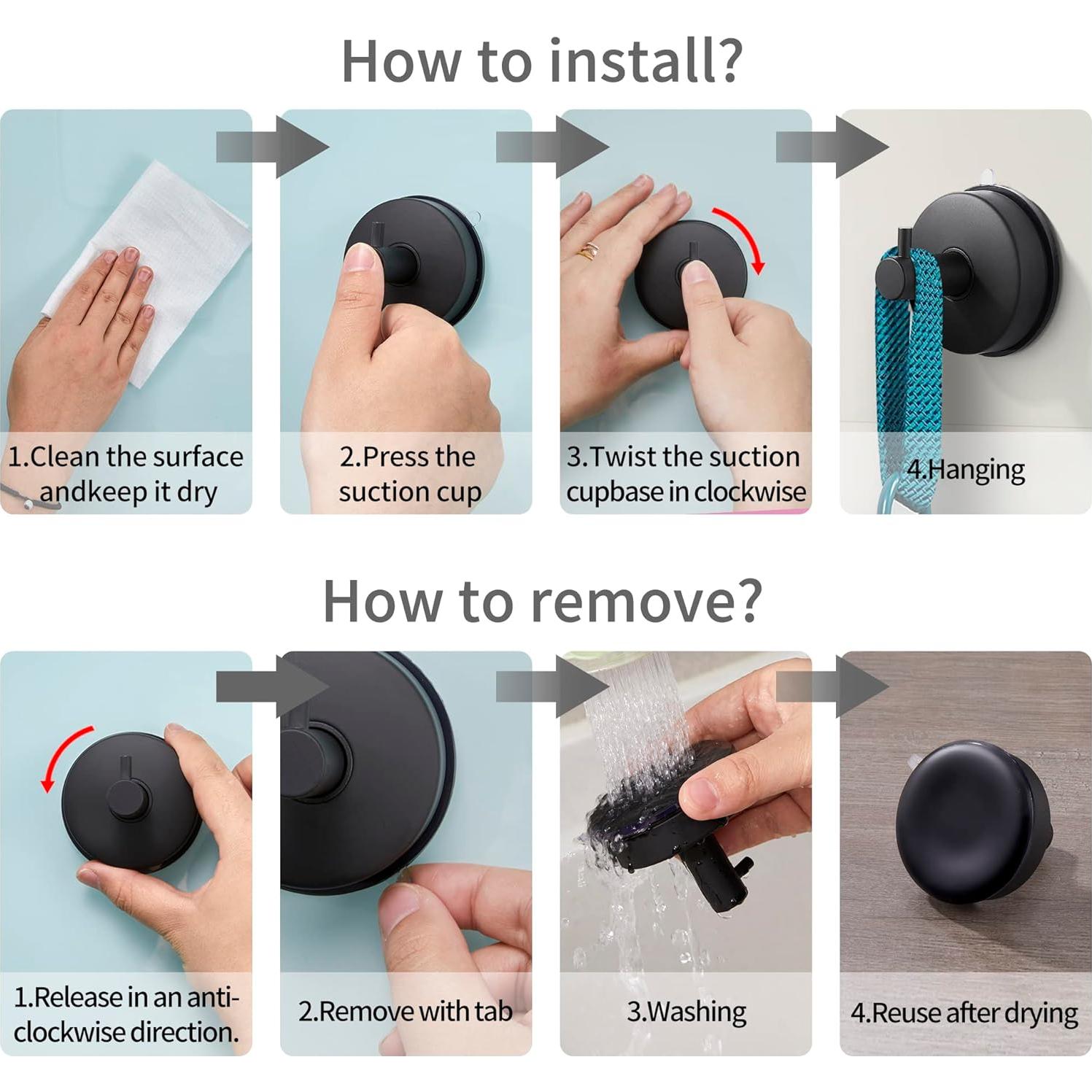 How to install?

1.Clean the surface andkeep it dry

2.Press the suction cup

3.Twist the suction cupbase in clockwise

4.Hanging

How to remove?

1.Release in an anti-clockwise direction.

2.Remove with tab

3.Washing

4.Reuse after drying