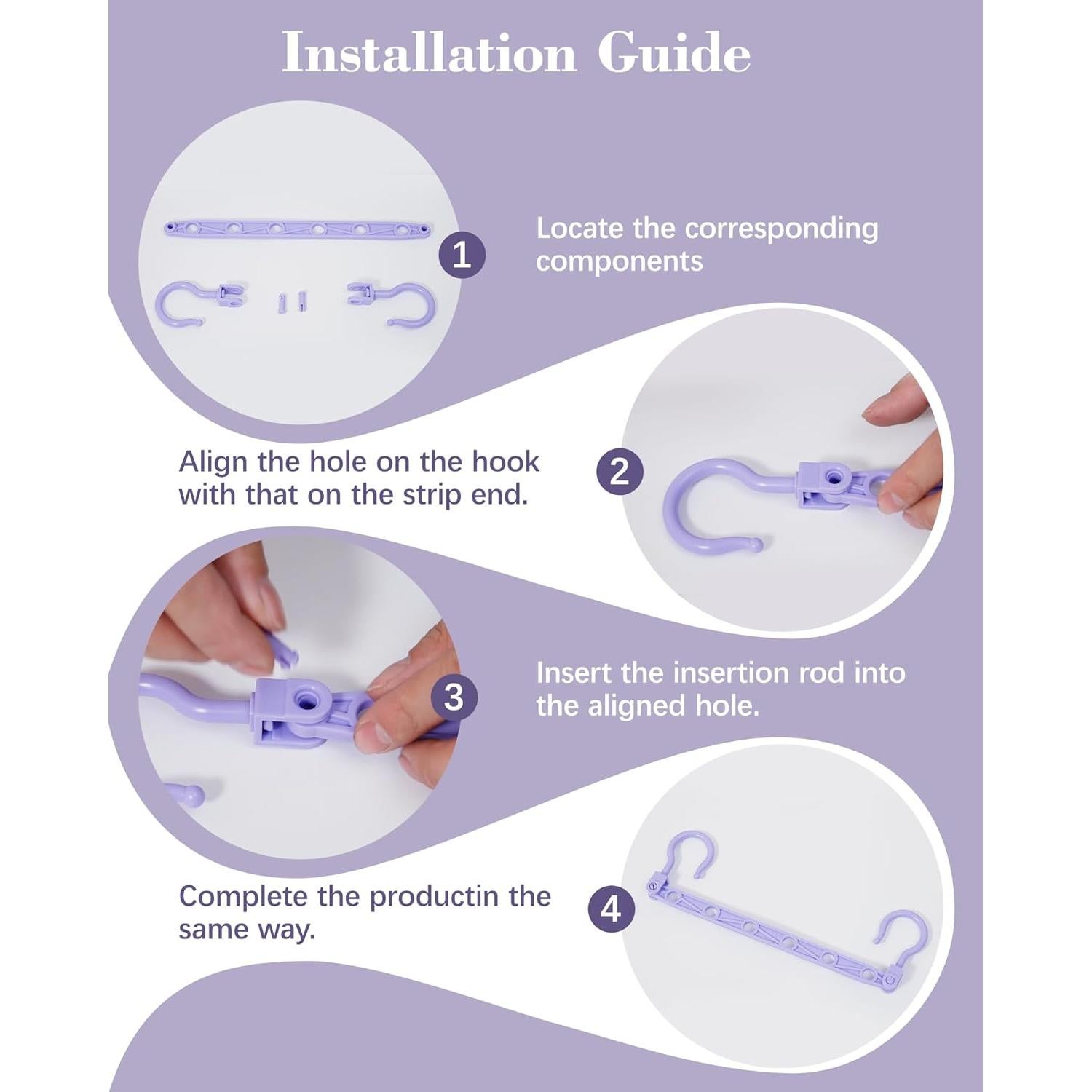 Installation Guide

1

Locate the corresponding components

Align the hole on the hook with that on the strip end.

2

3

Insert the insertion rod into the aligned hole.

Complete the productin the same way.

4