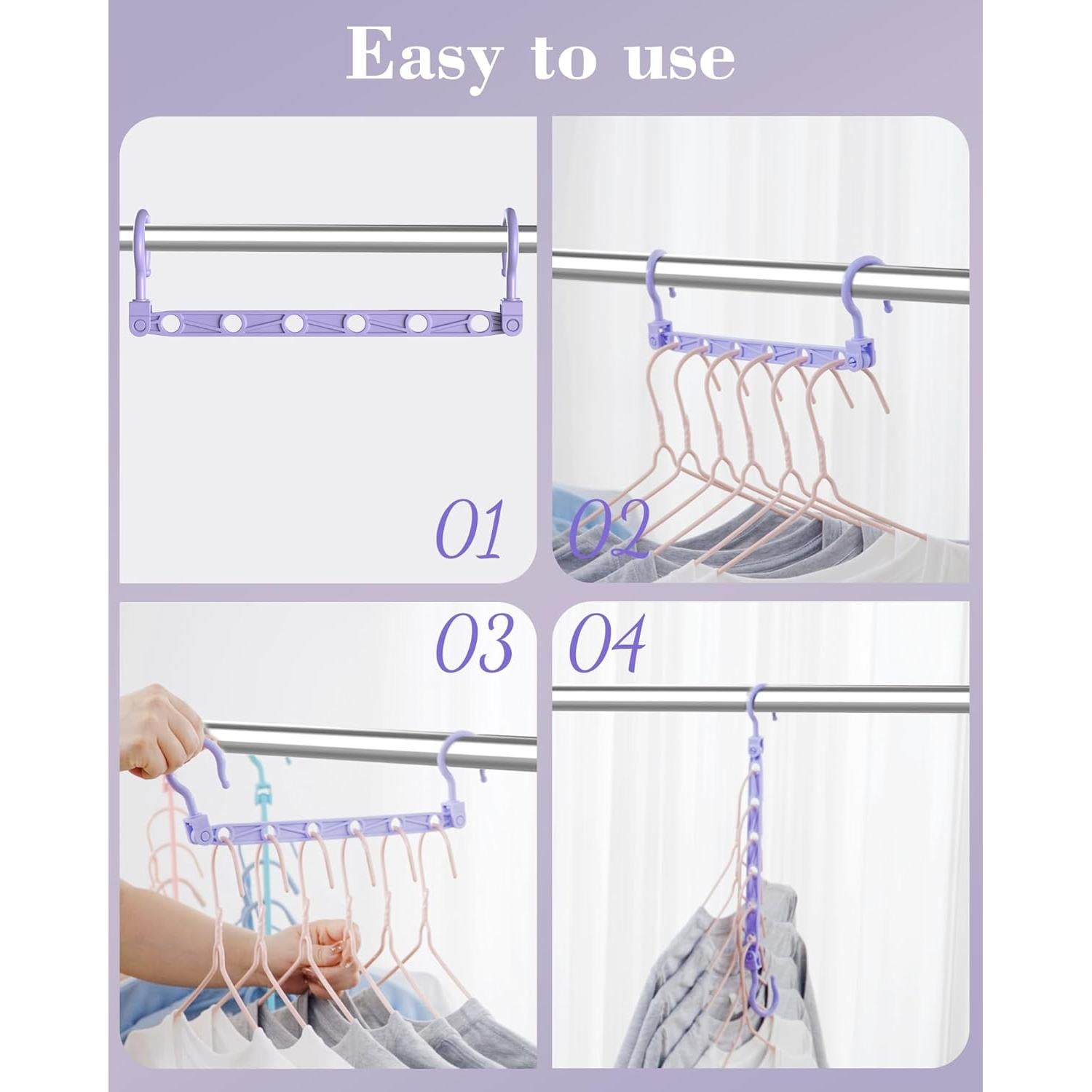 Easy to use

01

02

03

04