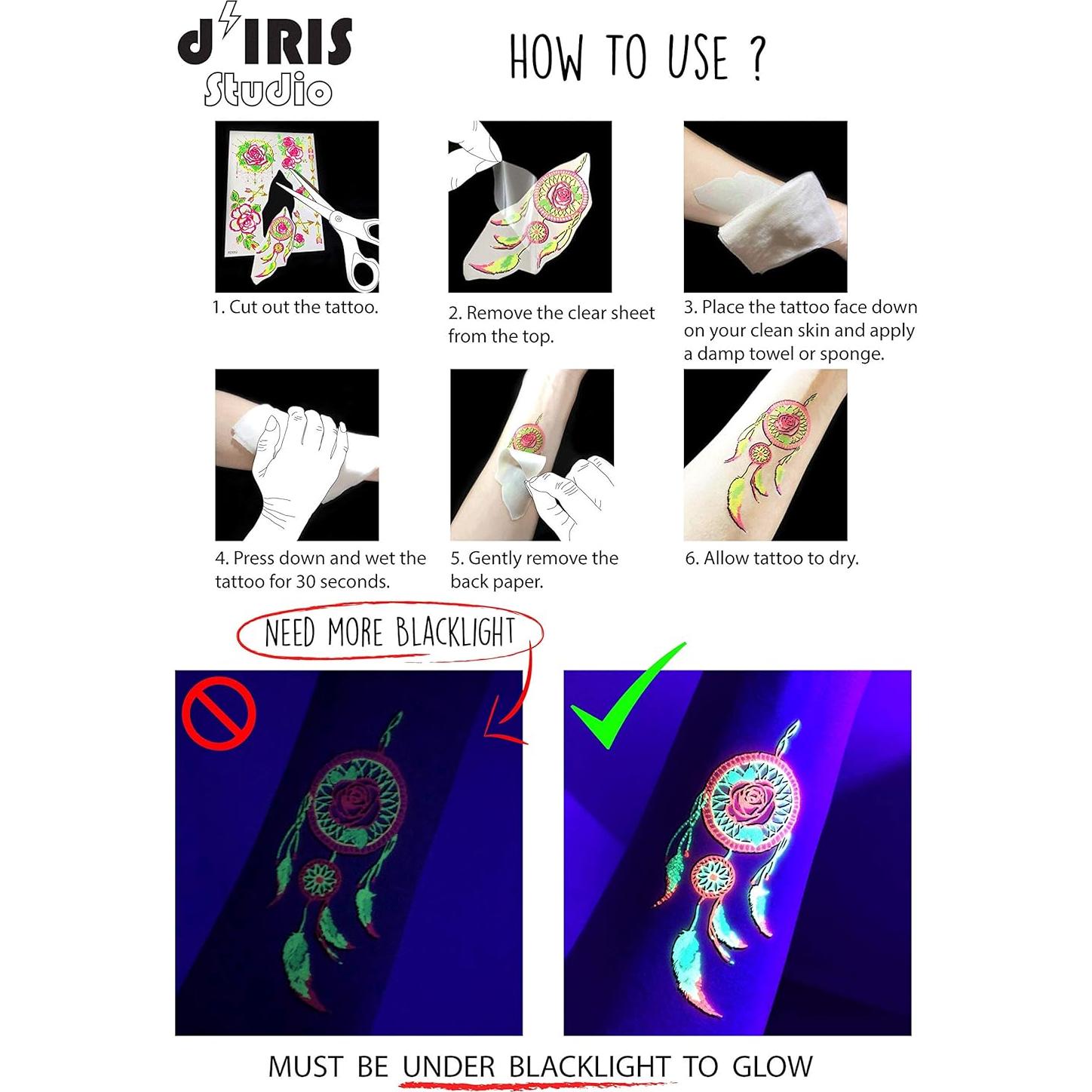 d'IRIS Studio

HOW TO USE ?

1. Cut out the tattoo.

2. Remove the clear sheet from the top.

3. Place the tattoo face down on your clean skin and apply a damp towel or sponge.

4. Press down and wet the tattoo for 30 seconds.

5. Gently remove the back paper.

6. Allow tattoo to dry.

NEED MORE BLACKLIGHT

MUST BE UNDER BLACKLIGHT TO GLOW