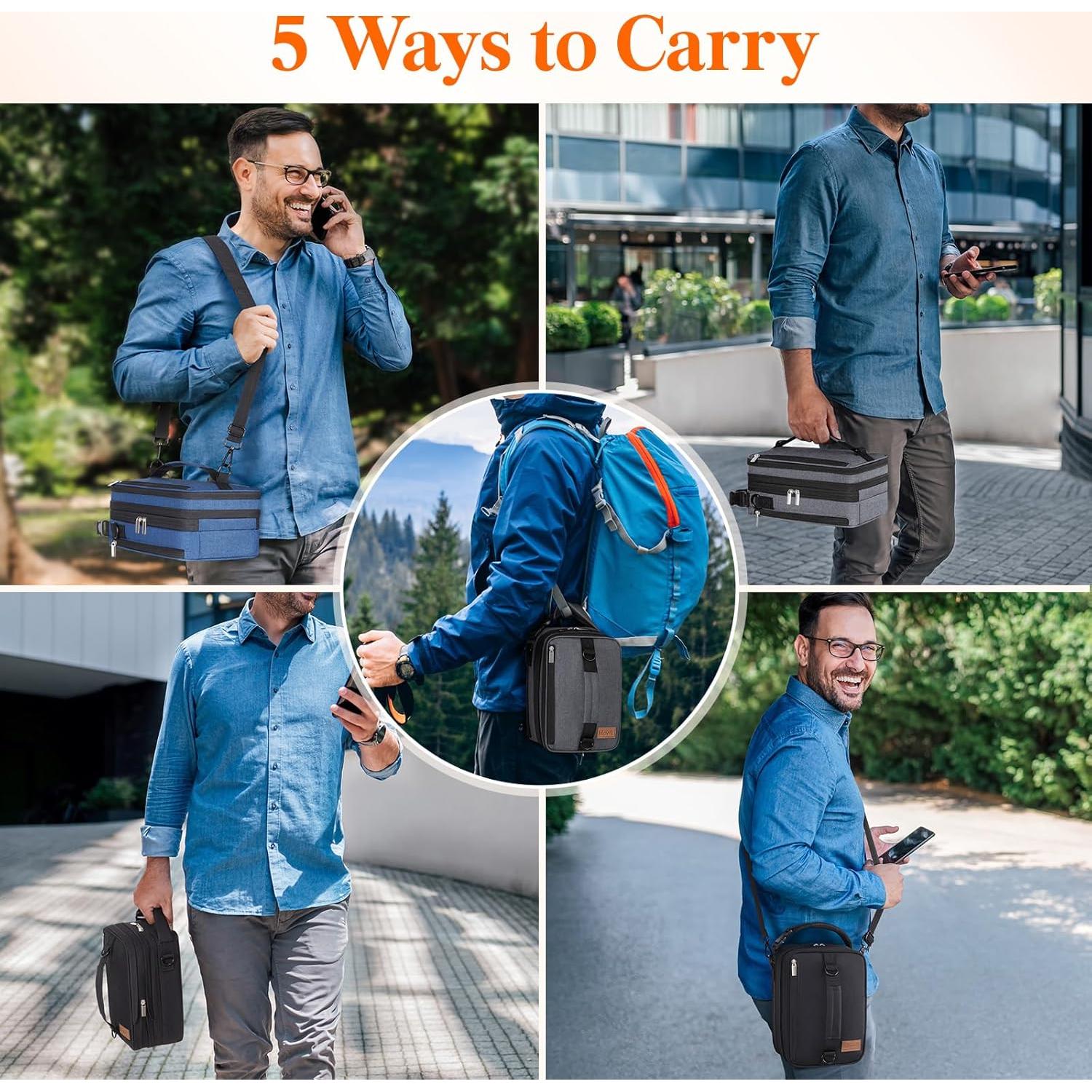 5 Ways to Carry