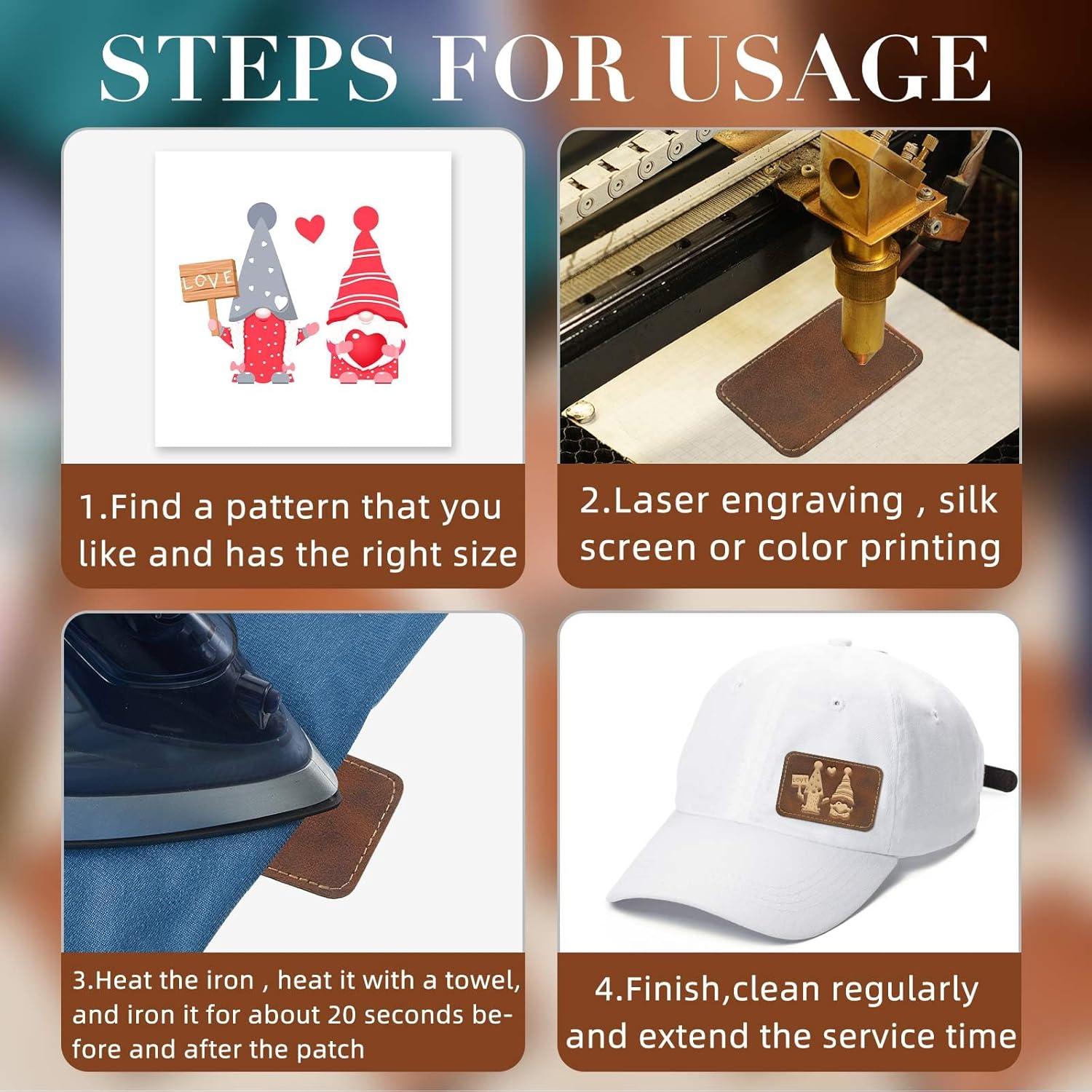 STEPS FOR USAGE

LOVE

1.Find a pattern that you like and has the right size

2.Laser engraving , silk screen or color printing

3.Heat the iron , heat it with a towel, and iron it for about 20 seconds before and after the patch

LOVE

4.Finish,clean regularly and extend the service time