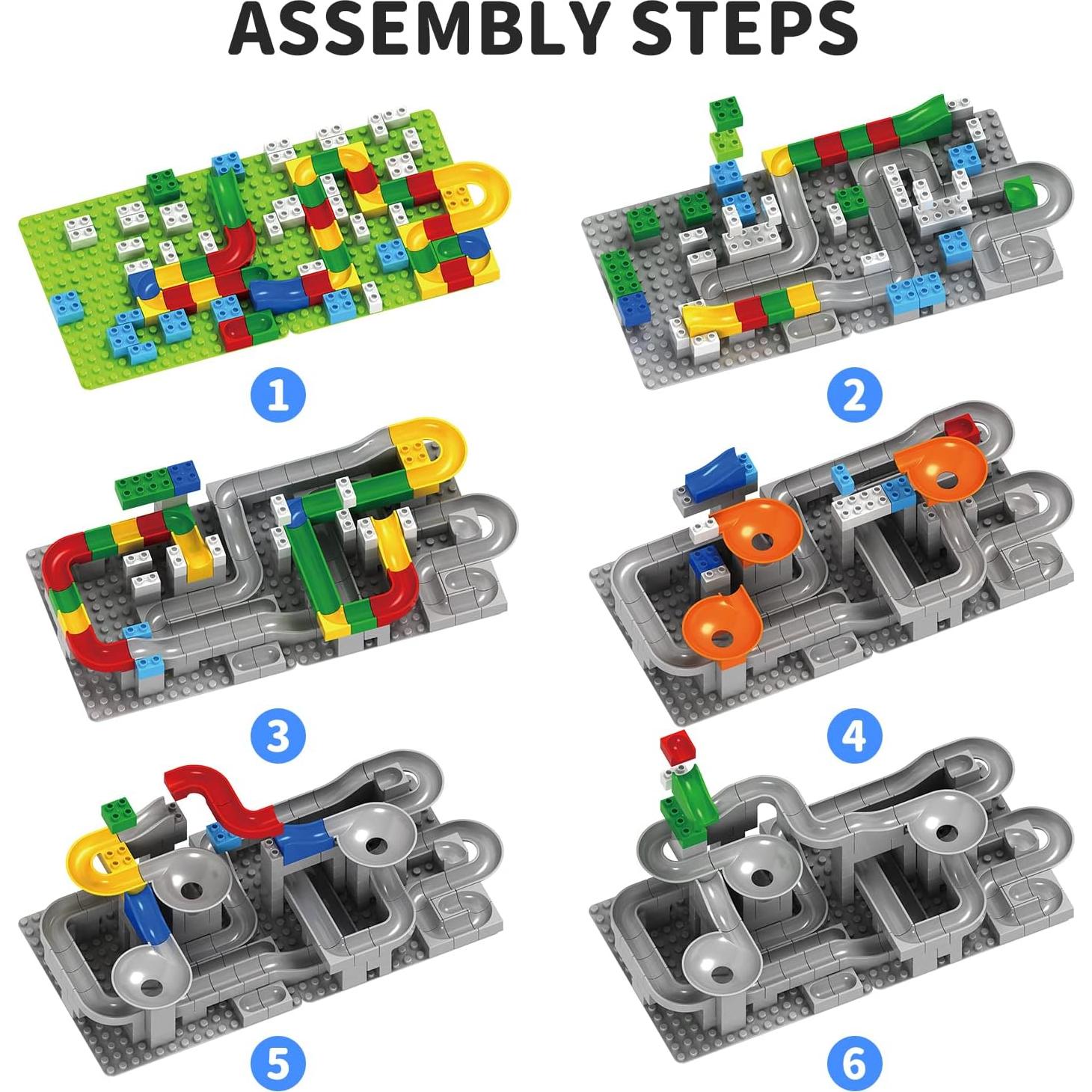 ASSEMBLY STEPS

1

2

3

4

5

6