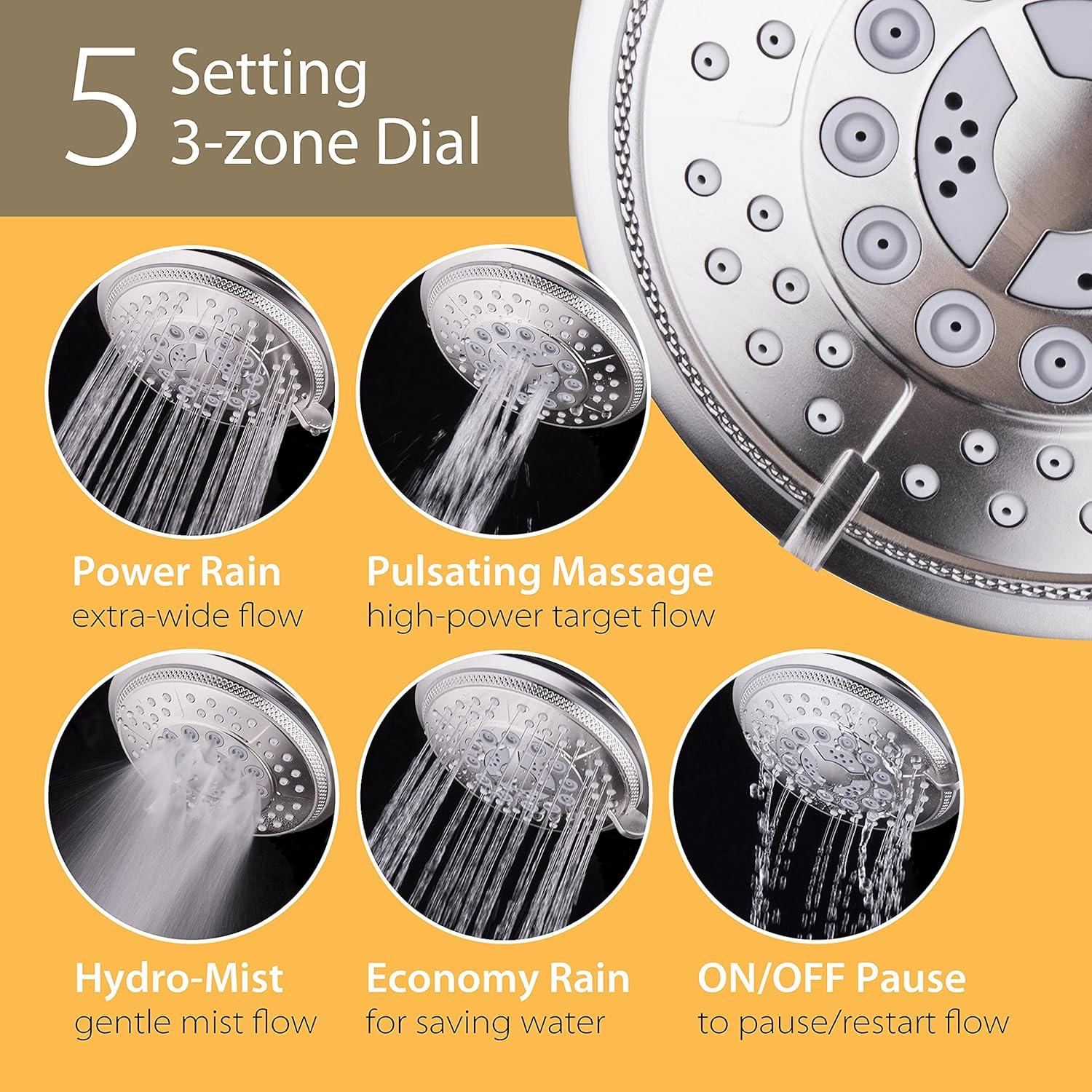 5 Setting
3-zone Dial

Power Rain
extra-wide flow

Pulsating Massage
high-power target flow

Hydro-Mist
gentle mist flow

Economy Rain
for saving water

ON/OFF Pause
to pause/restart flow