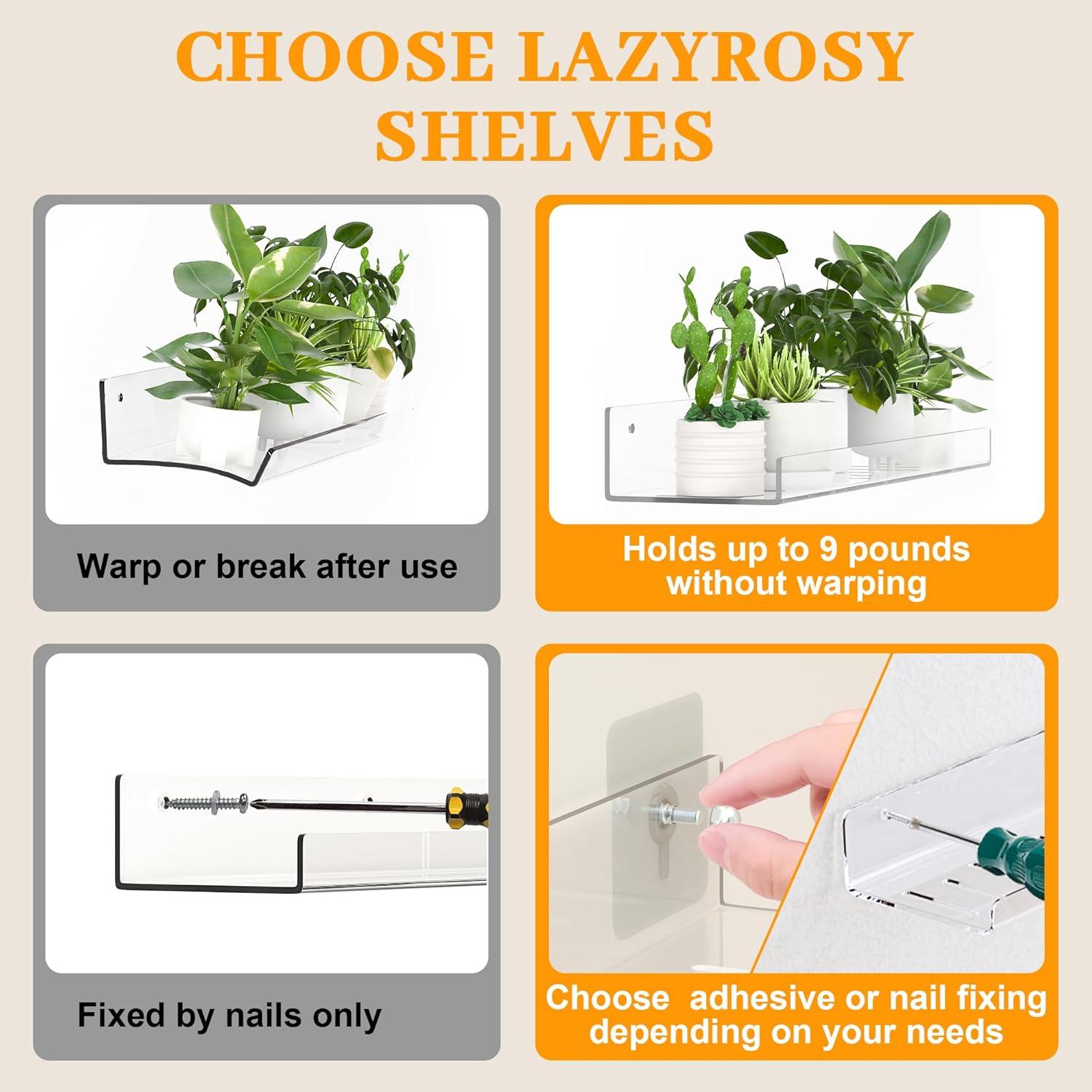 CHOOSE LAZYROSY SHELVES

Warp or break after use

Holds up to 9 pounds without warping

Fixed by nails only

Choose adhesive or nail fixing depending on your needs