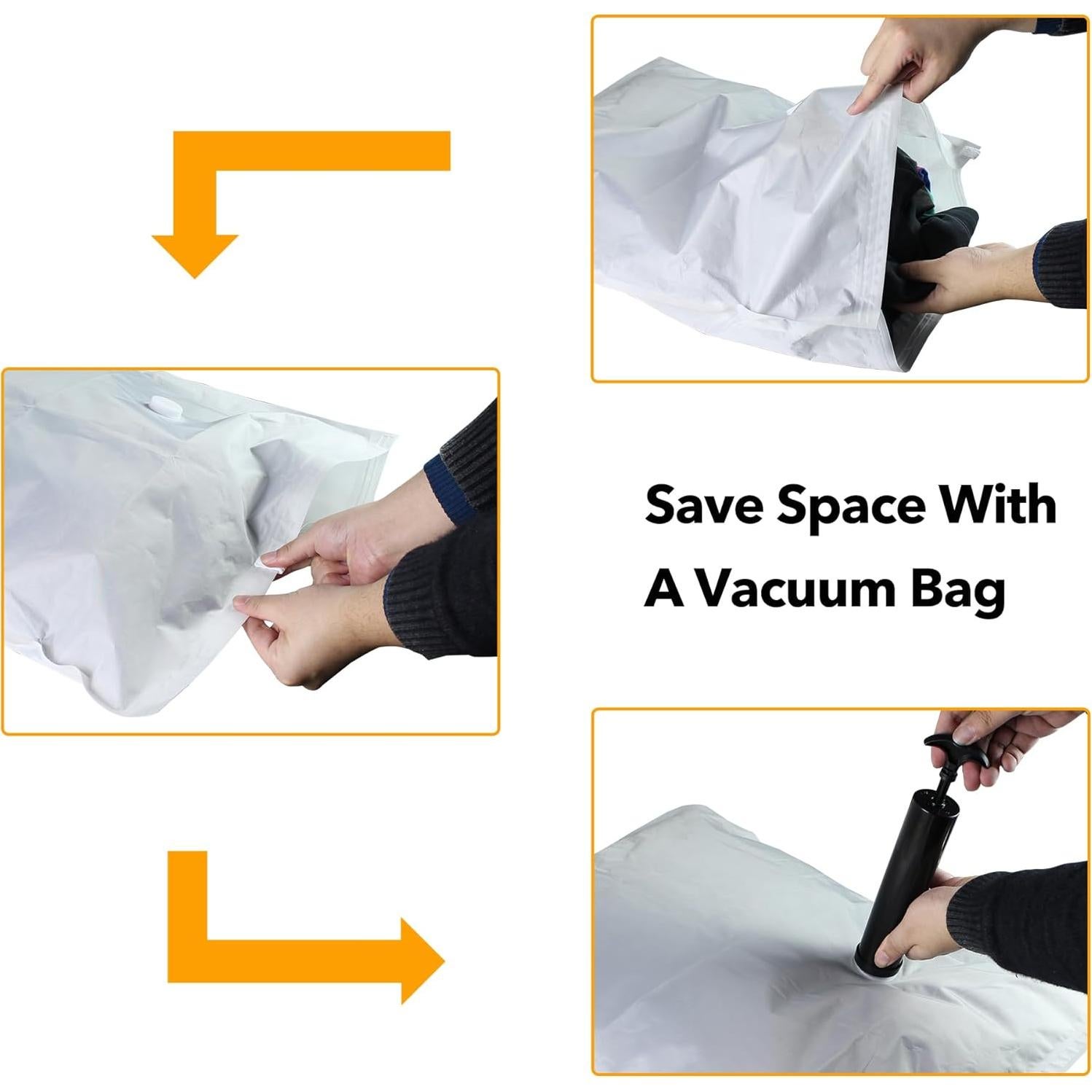 Save Space With
A Vacuum Bag