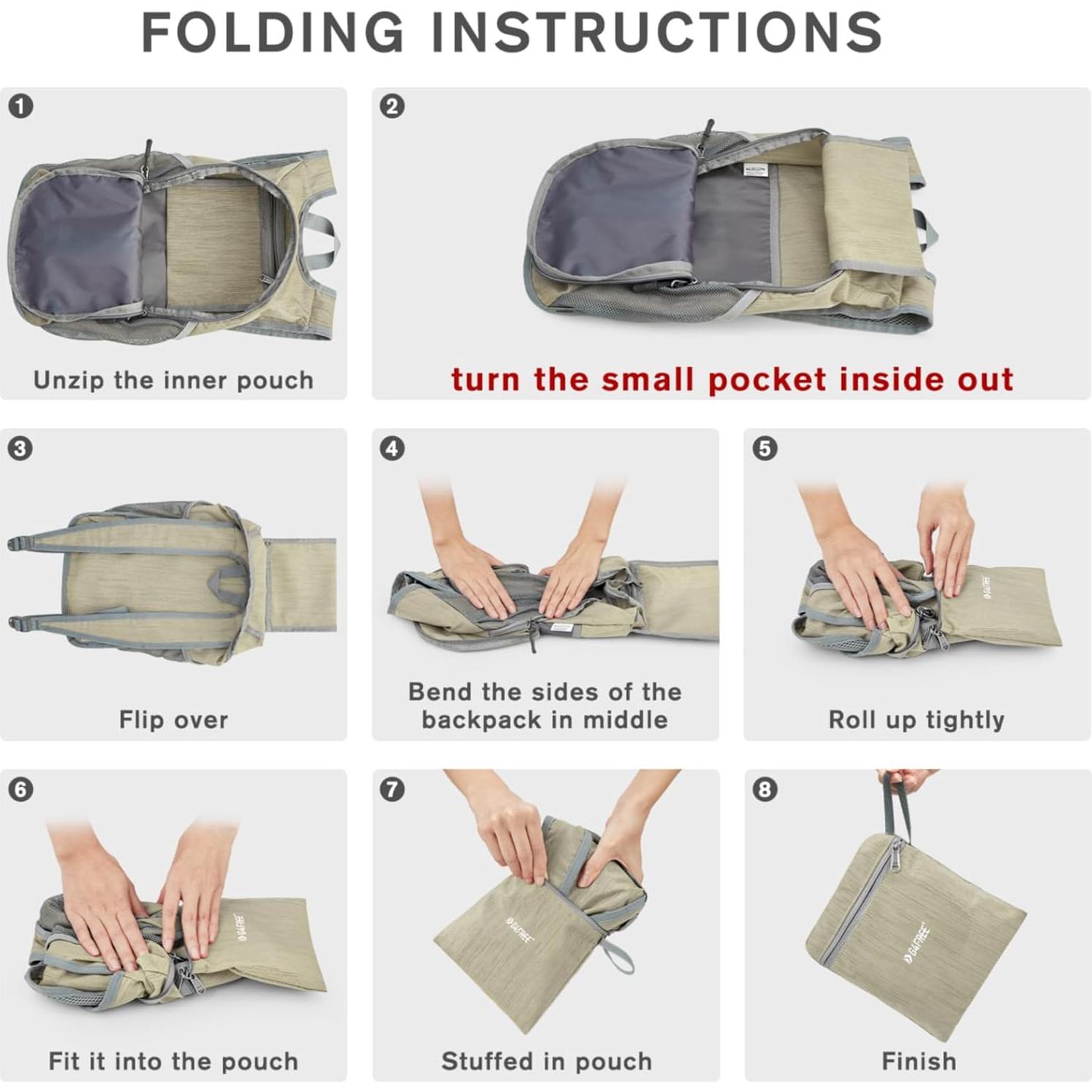 FOLDING INSTRUCTIONS

1

Unzip the inner pouch

2

turn the small pocket inside out

3

Flip over

4

Bend the sides of the backpack in middle

5

G4FREE

Roll up tightly

6

G4FREE

Fit it into the pouch

7

G4FREE

Stuffed in pouch

8

G4FREE

Finish