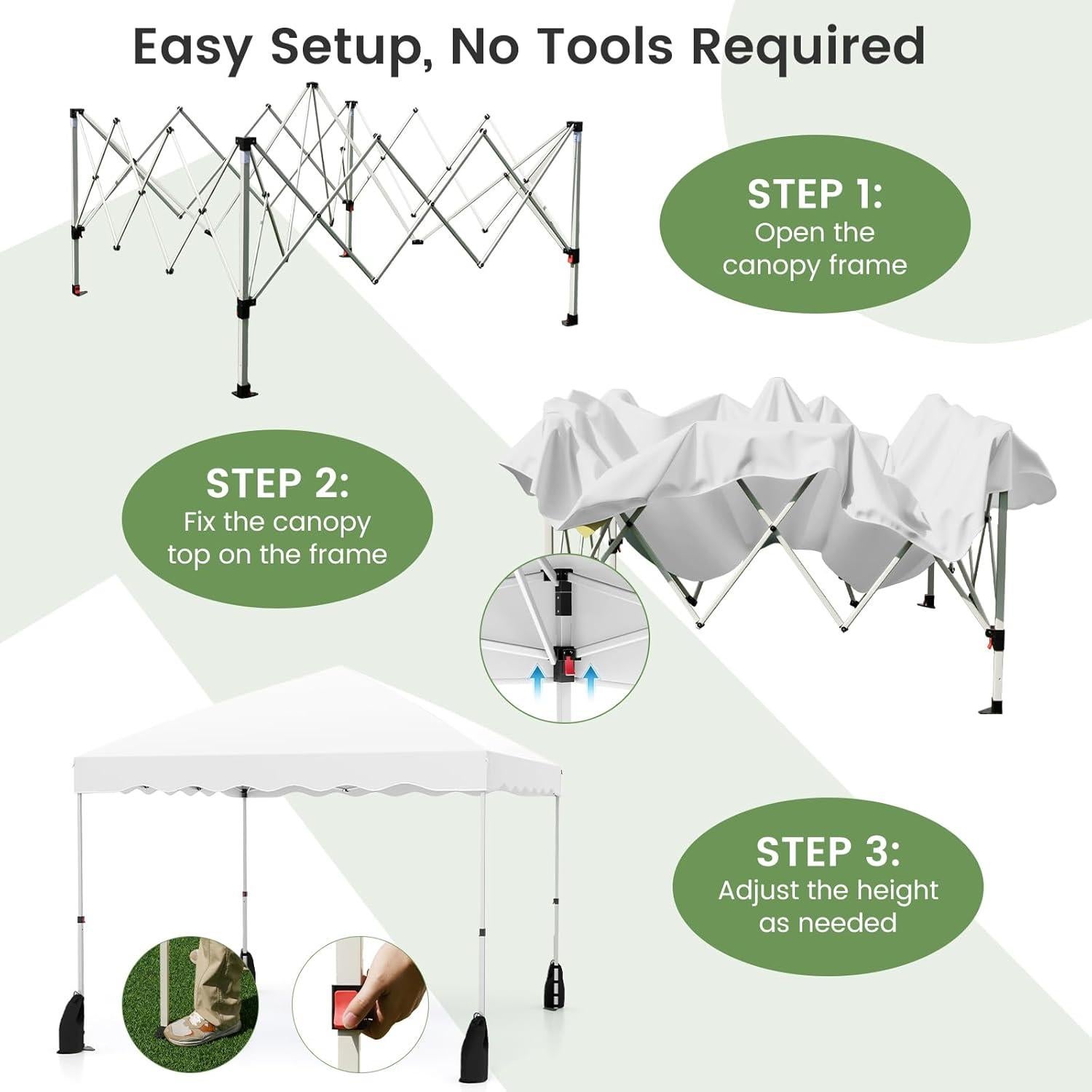 Easy Setup, No Tools Required

STEP 1:
Open the canopy frame

STEP 2:
Fix the canopy top on the frame

STEP 3:
Adjust the height as needed