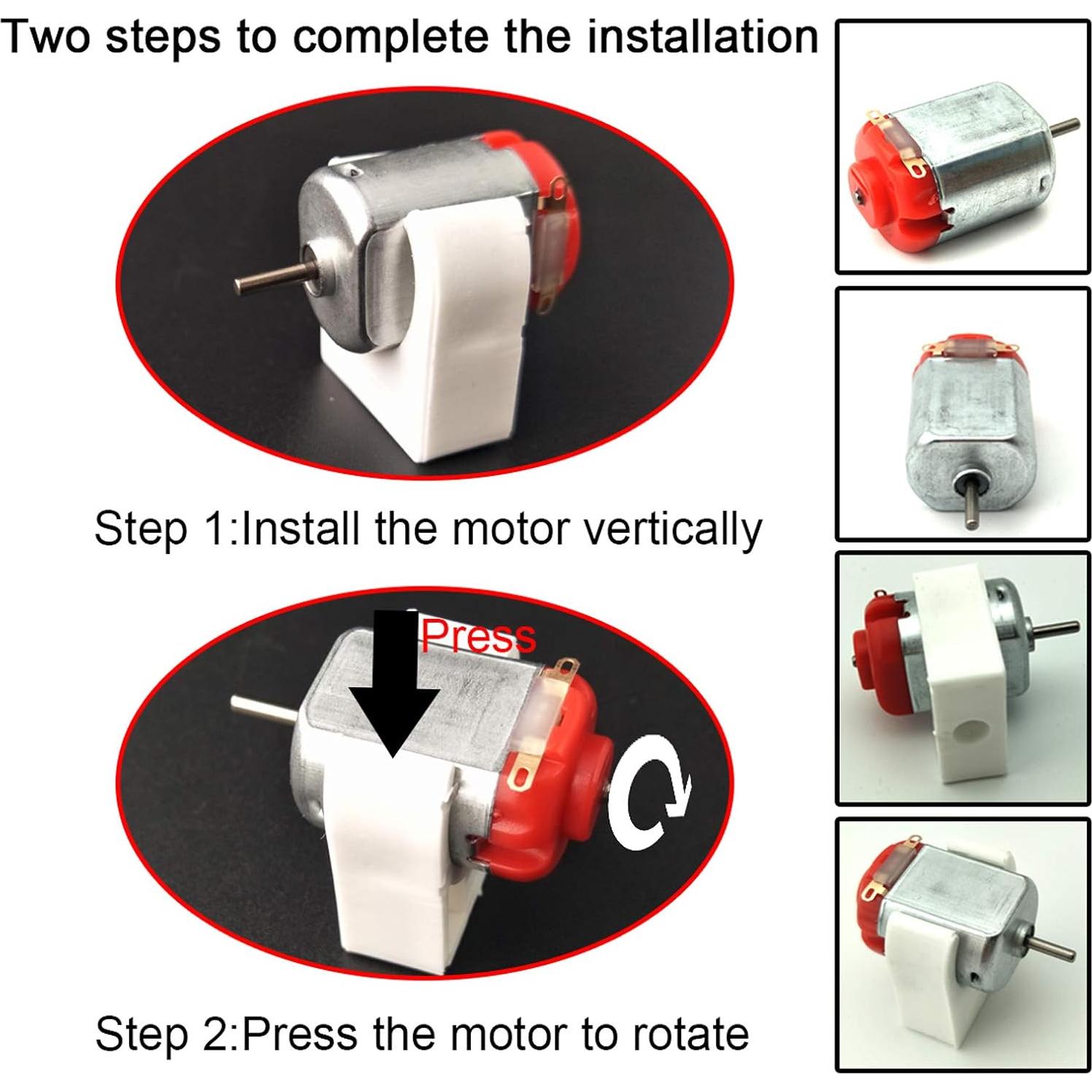 Two steps to complete the installation

Step 1:Install the motor vertically

Press

Step 2:Press the motor to rotate