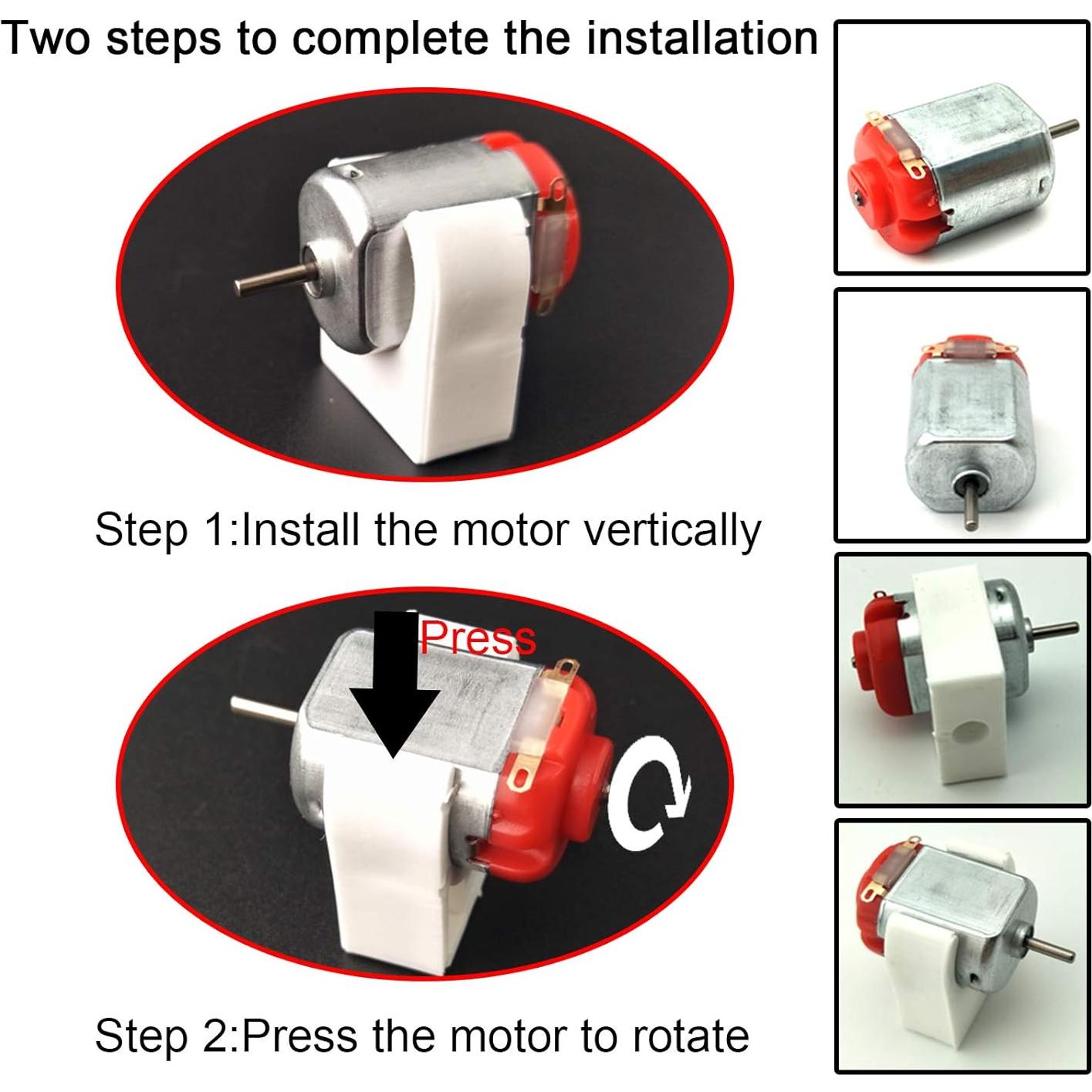 Two steps to complete the installation

Step 1:Install the motor vertically

Press

Step 2:Press the motor to rotate