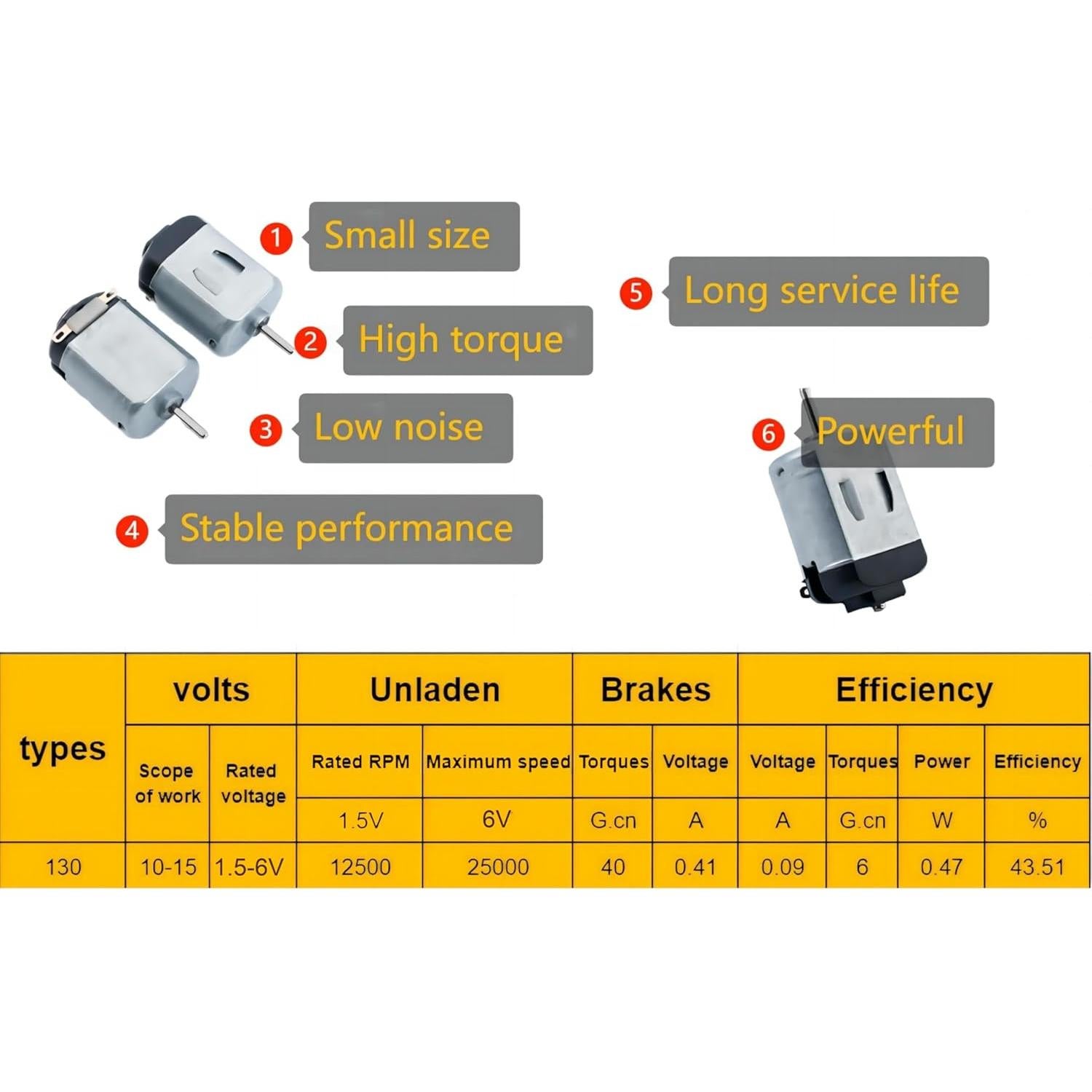 1 Small size

2 High torque

3 Low noise

4 Stable performance

5 Long service life

6 Powerful

| types | volts | | Unladen | | Brakes | | Efficiency | | | |
|---|---|---|---|---|---|---|---|---|---|---|
| | Scope of work | Rated voltage | Rated RPM | Maximum speed | Torques | Voltage | Voltage | Torques | Power | Efficiency |
| | | | 1.5V | 6V | G.cn | A | A | G.cn | W | % |
| 130 | 10-15 | 1.5-6V | 12500 | 25000 | 40 | 0.41 | 0.09 | 6 | 0.47 | 43.51 |