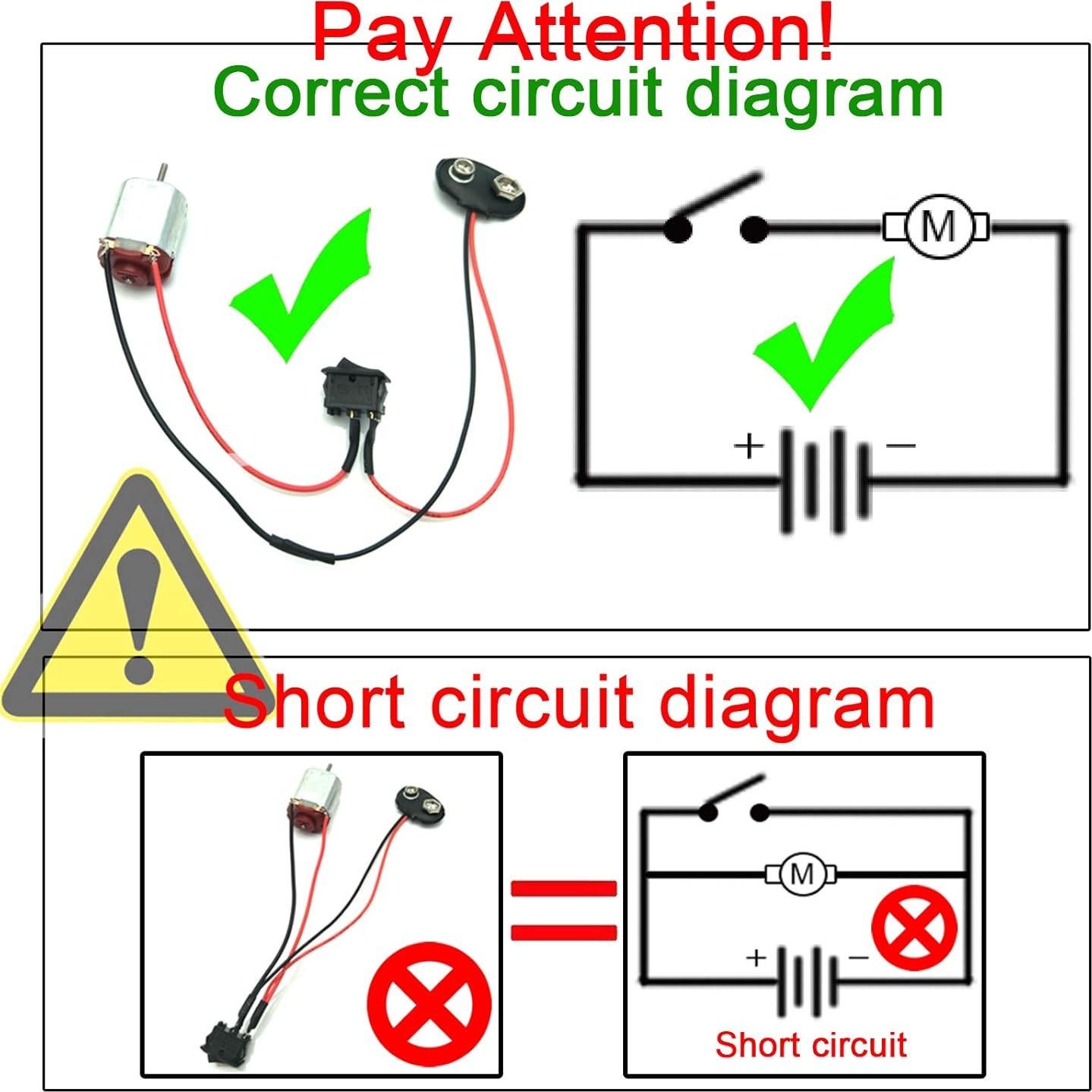 Pay Attention!

Correct circuit diagram

M

+ −

Short circuit diagram

M

+ −

Short circuit