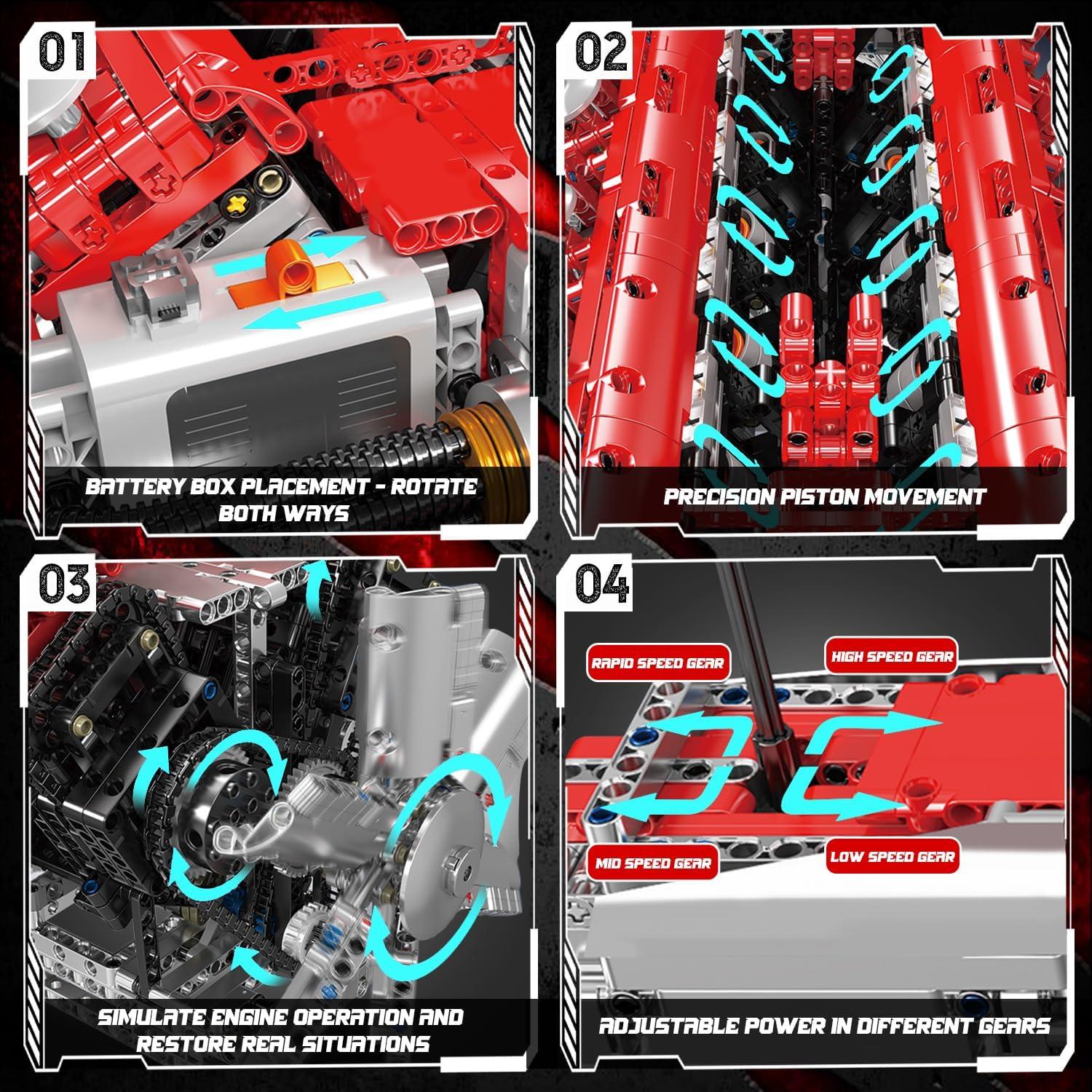 01

BATTERY BOX PLACEMENT - ROTATE BOTH WAYS

02

PRECISION PISTON MOVEMENT

03

SIMULATE ENGINE OPERATION AND RESTORE REAL SITUATIONS

04

RAPID SPEED GEAR

HIGH SPEED GEAR

MID SPEED GEAR

LOW SPEED GEAR

ADJUSTABLE POWER IN DIFFERENT GEARS