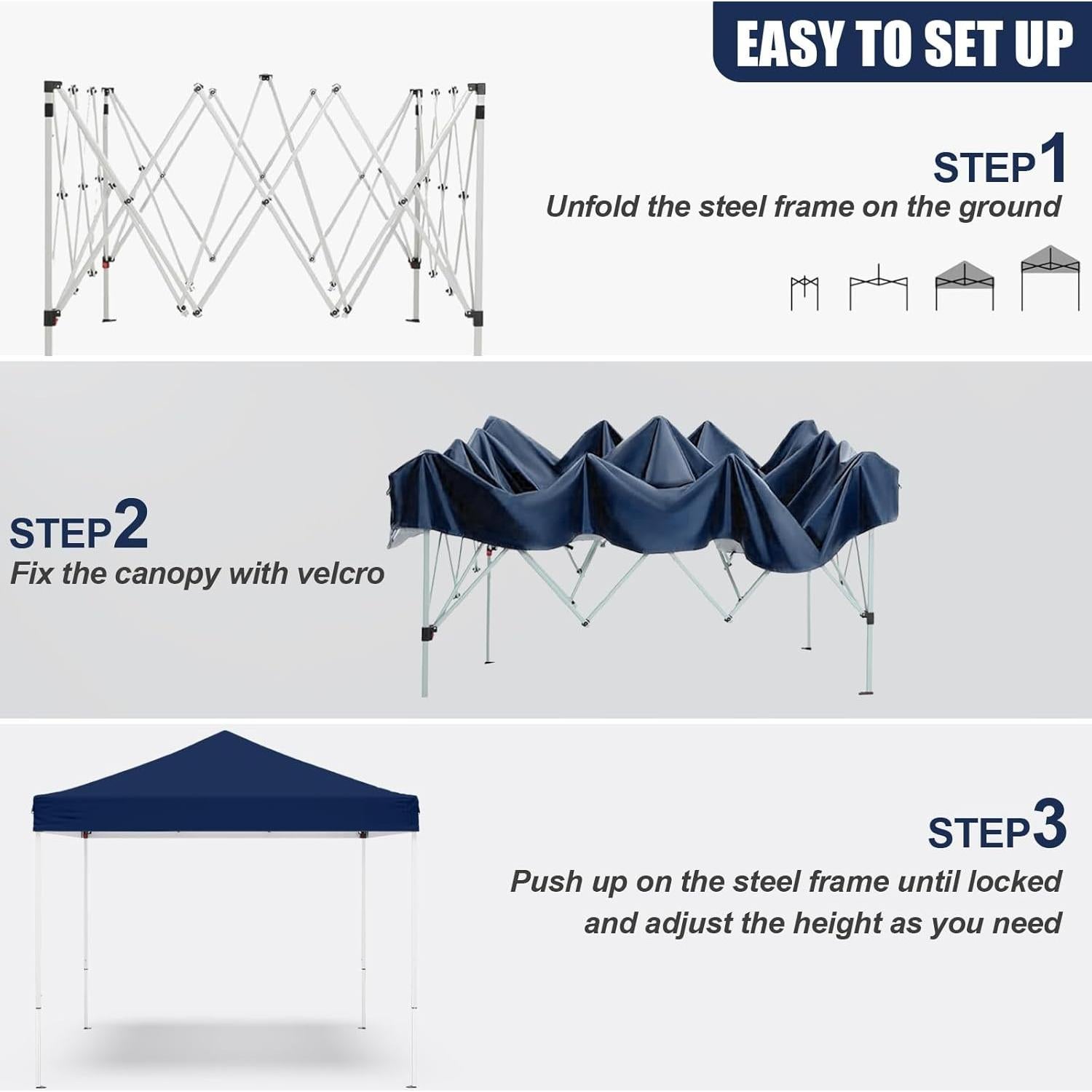 EASY TO SET UP

STEP1
Unfold the steel frame on the ground

STEP2
Fix the canopy with velcro

STEP3
Push up on the steel frame until locked and adjust the height as you need