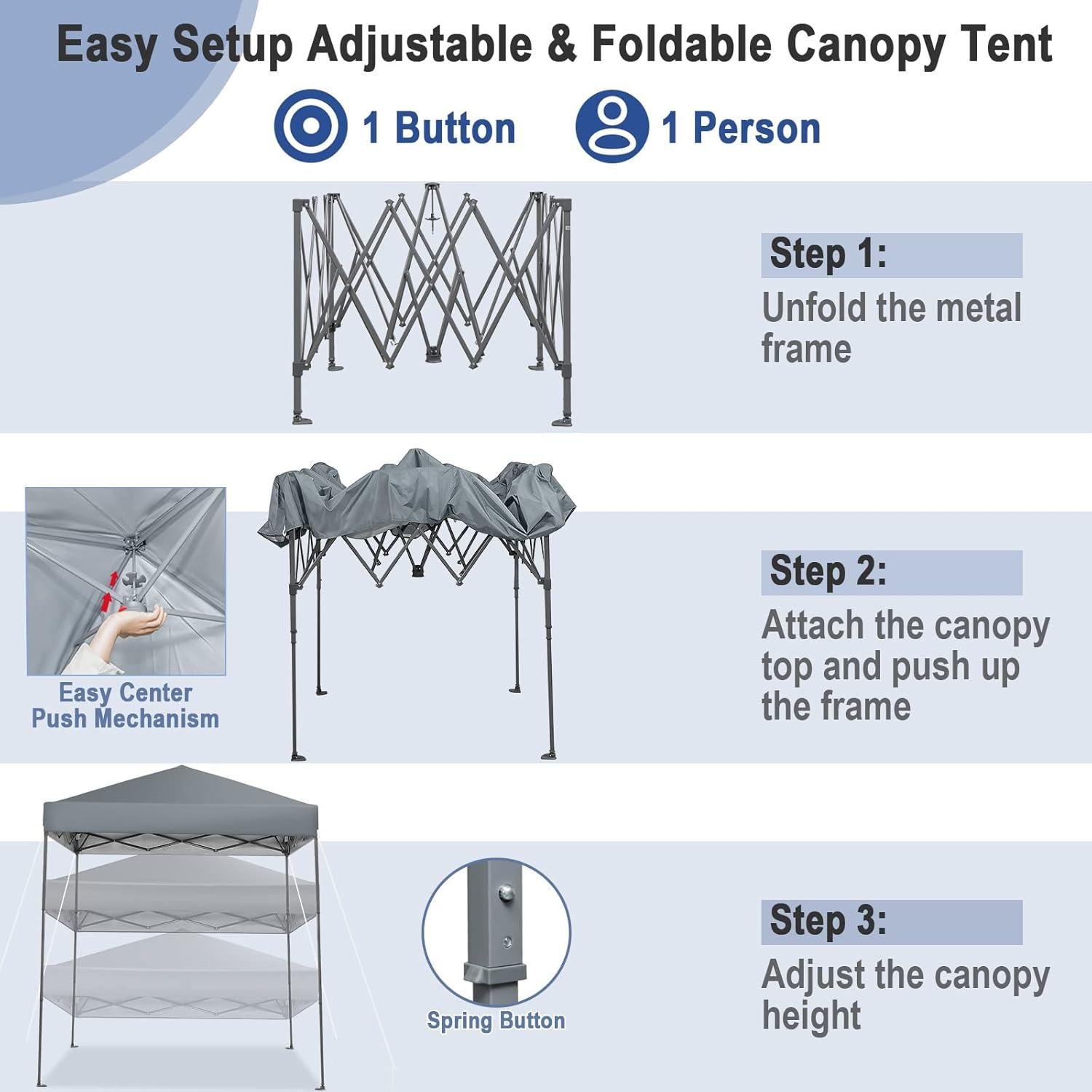 Easy Setup Adjustable & Foldable Canopy Tent

1 Button

1 Person

Step 1:

Unfold the metal frame

Easy Center Push Mechanism

Step 2:

Attach the canopy top and push up the frame

Spring Button

Step 3:

Adjust the canopy height