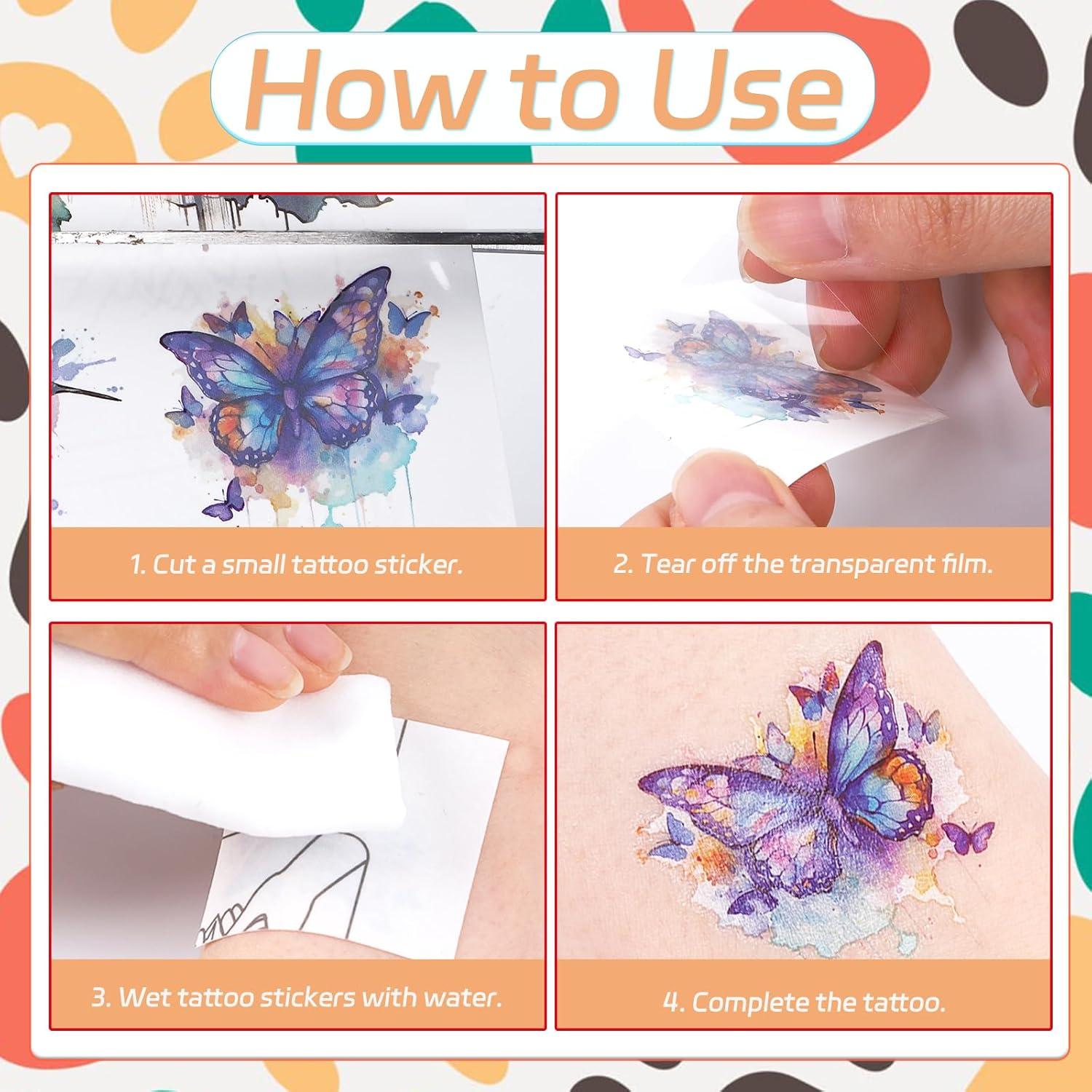 How to Use

1. Cut a small tattoo sticker.

2. Tear off the transparent film.

3. Wet tattoo stickers with water.

4. Complete the tattoo.