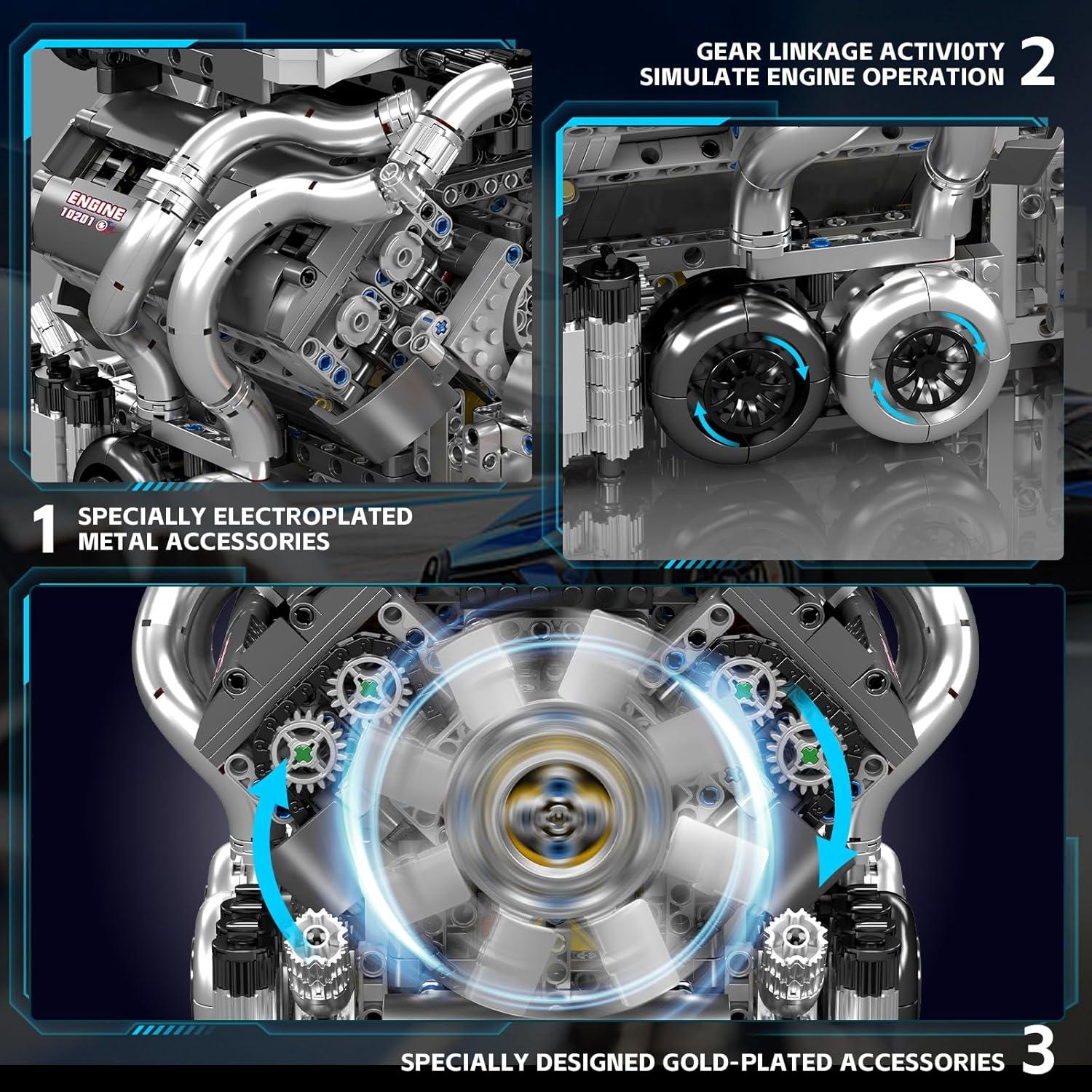 GEAR LINKAGE ACTIVI0TY
SIMULATE ENGINE OPERATION 2

ENGINE
10201

1 SPECIALLY ELECTROPLATED
METAL ACCESSORIES

SPECIALLY DESIGNED GOLD-PLATED ACCESSORIES 3