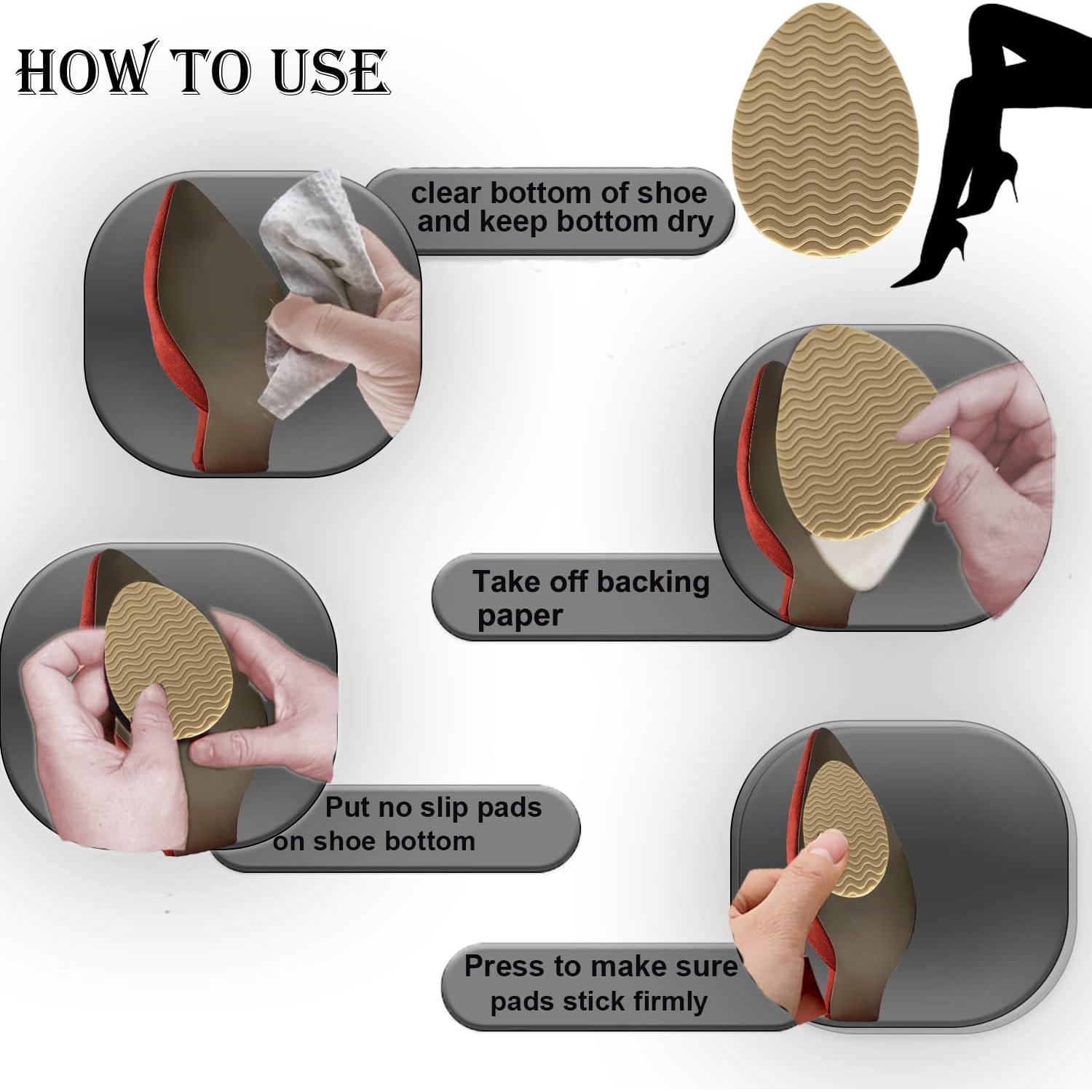 HOW TO USE

clear bottom of shoe and keep bottom dry

Take off backing paper

Put no slip pads on shoe bottom

Press to make sure pads stick firmly