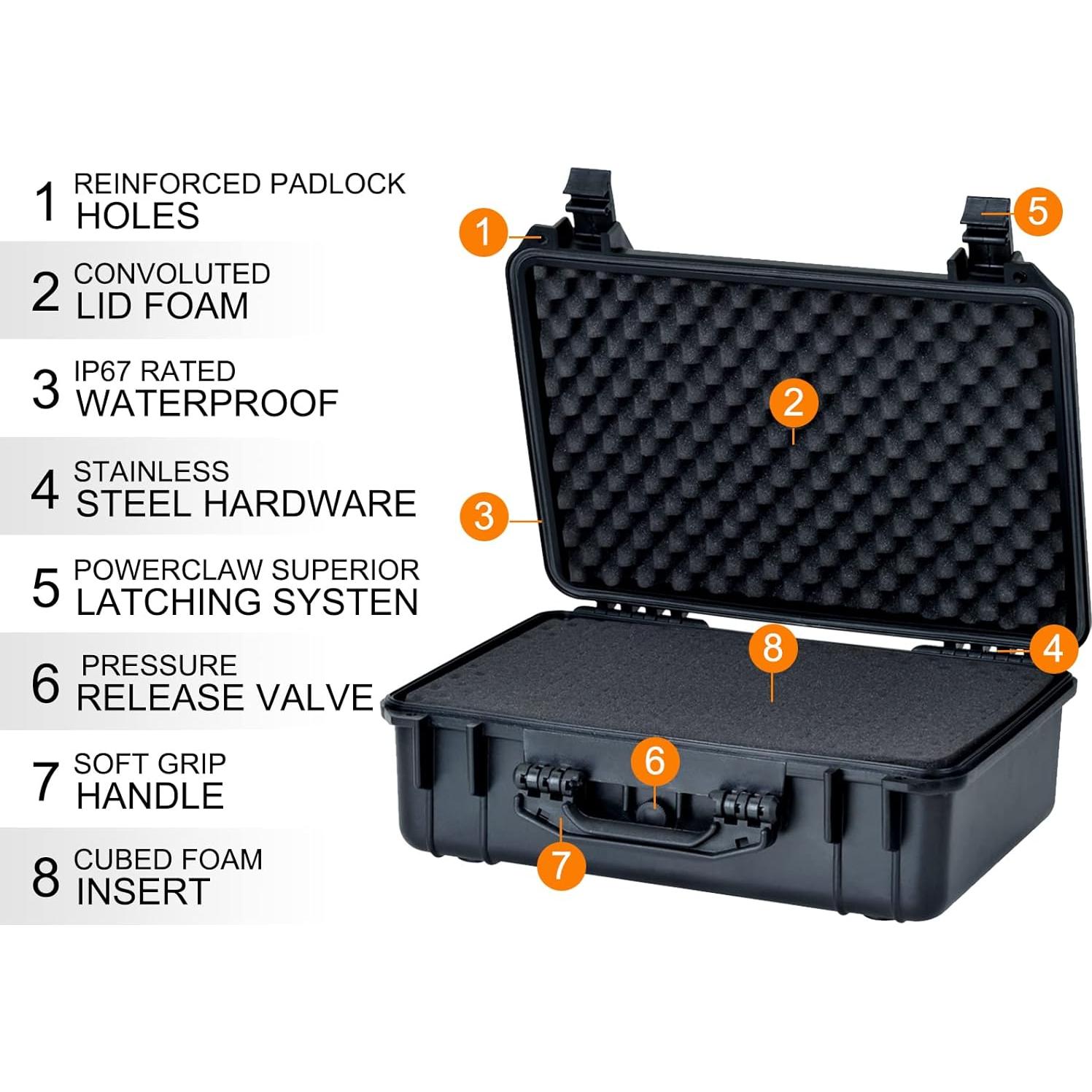 1 REINFORCED PADLOCK HOLES

2 CONVOLUTED LID FOAM

3 IP67 RATED WATERPROOF

4 STAINLESS STEEL HARDWARE

5 POWERCLAW SUPERIOR LATCHING SYSTEN

6 PRESSURE RELEASE VALVE

7 SOFT GRIP HANDLE

8 CUBED FOAM INSERT

1

5

2

3

8

4

6

7