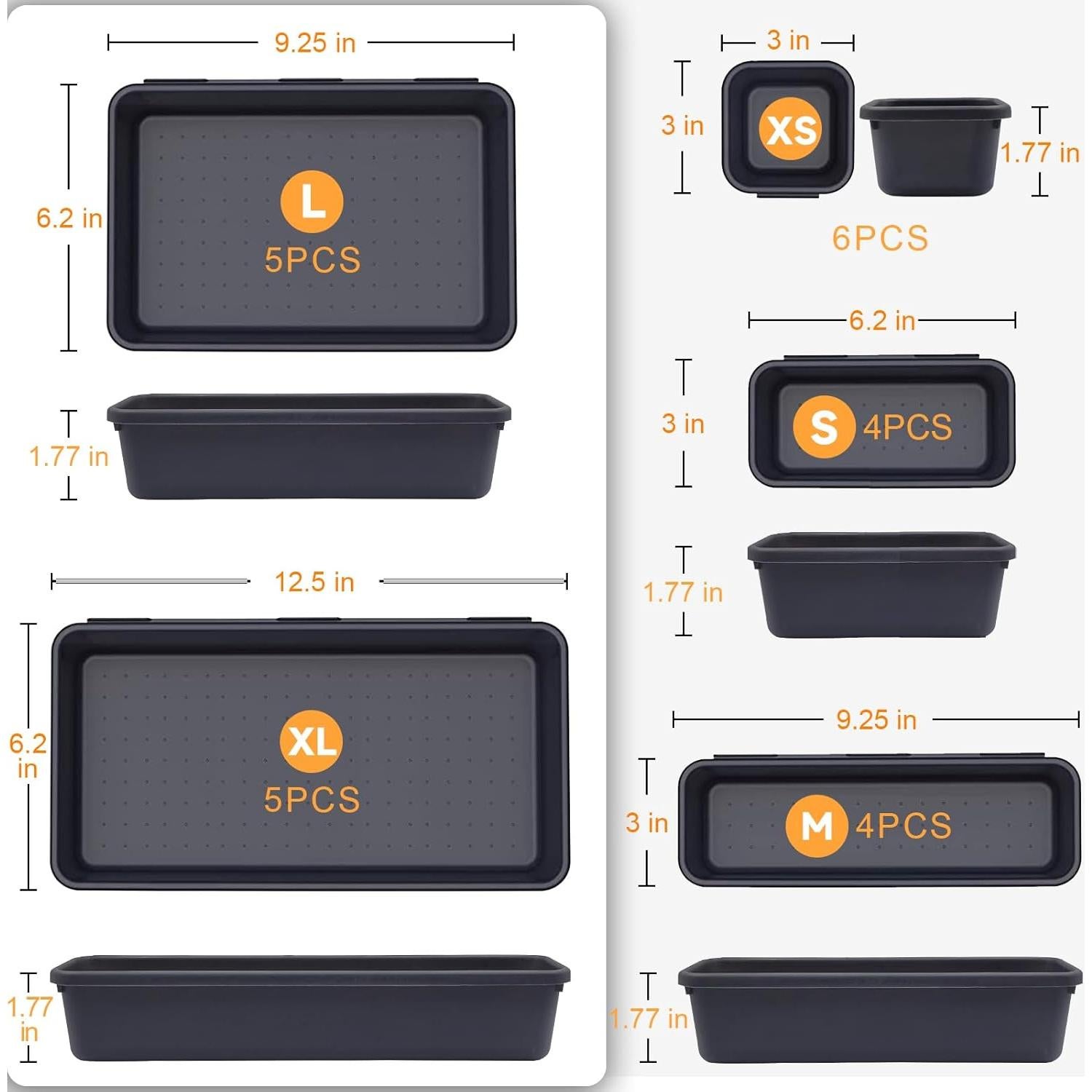 9.25 in

6.2 in

L

5PCS

1.77 in

12.5 in

6.2 in

XL

5PCS

1.77 in

3 in

3 in

XS

1.77 in

6PCS

6.2 in

3 in

S 4PCS

1.77 in

9.25 in

3 in

M 4PCS

1.77 in