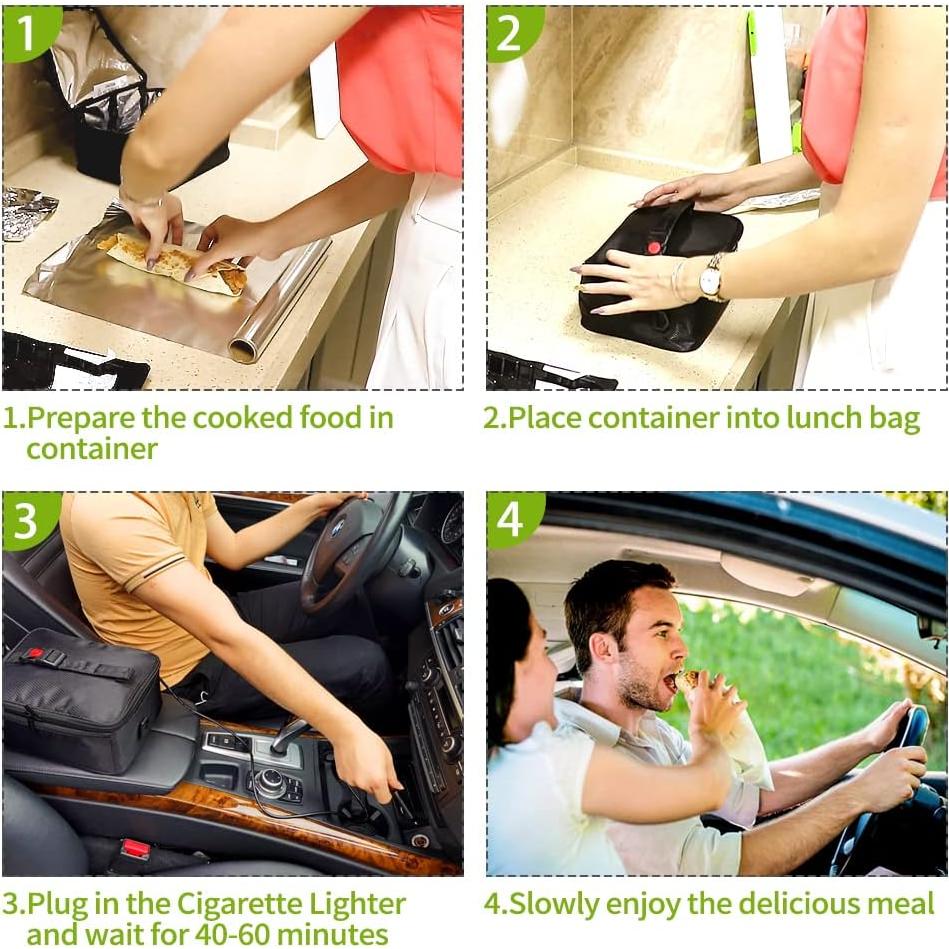 1

1.Prepare the cooked food in container

2

2.Place container into lunch bag

3

3.Plug in the Cigarette Lighter and wait for 40-60 minutes

4

4.Slowly enjoy the delicious meal