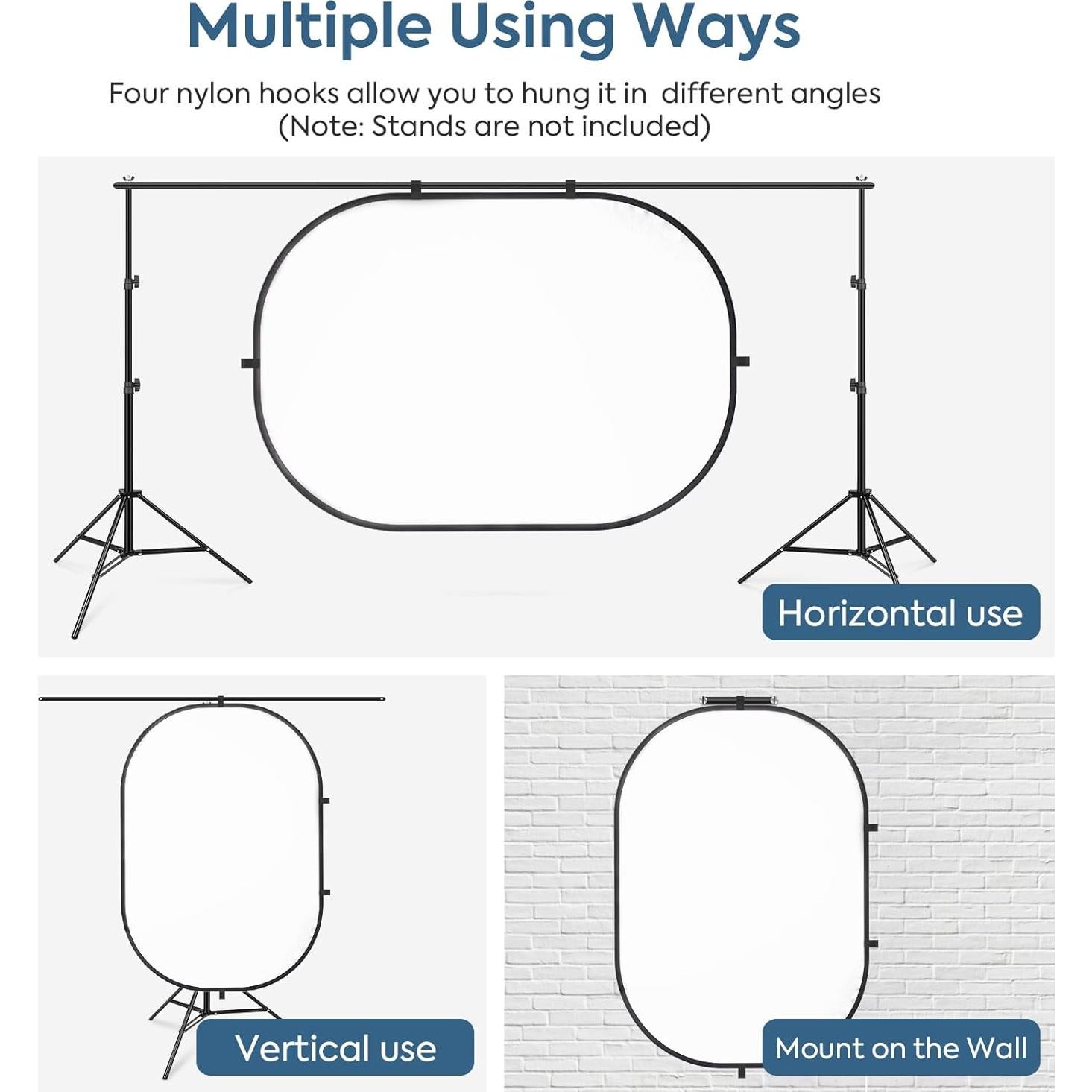 Multiple Using Ways

Four nylon hooks allow you to hung it in different angles
(Note: Stands are not included)

Horizontal use

Vertical use

Mount on the Wall