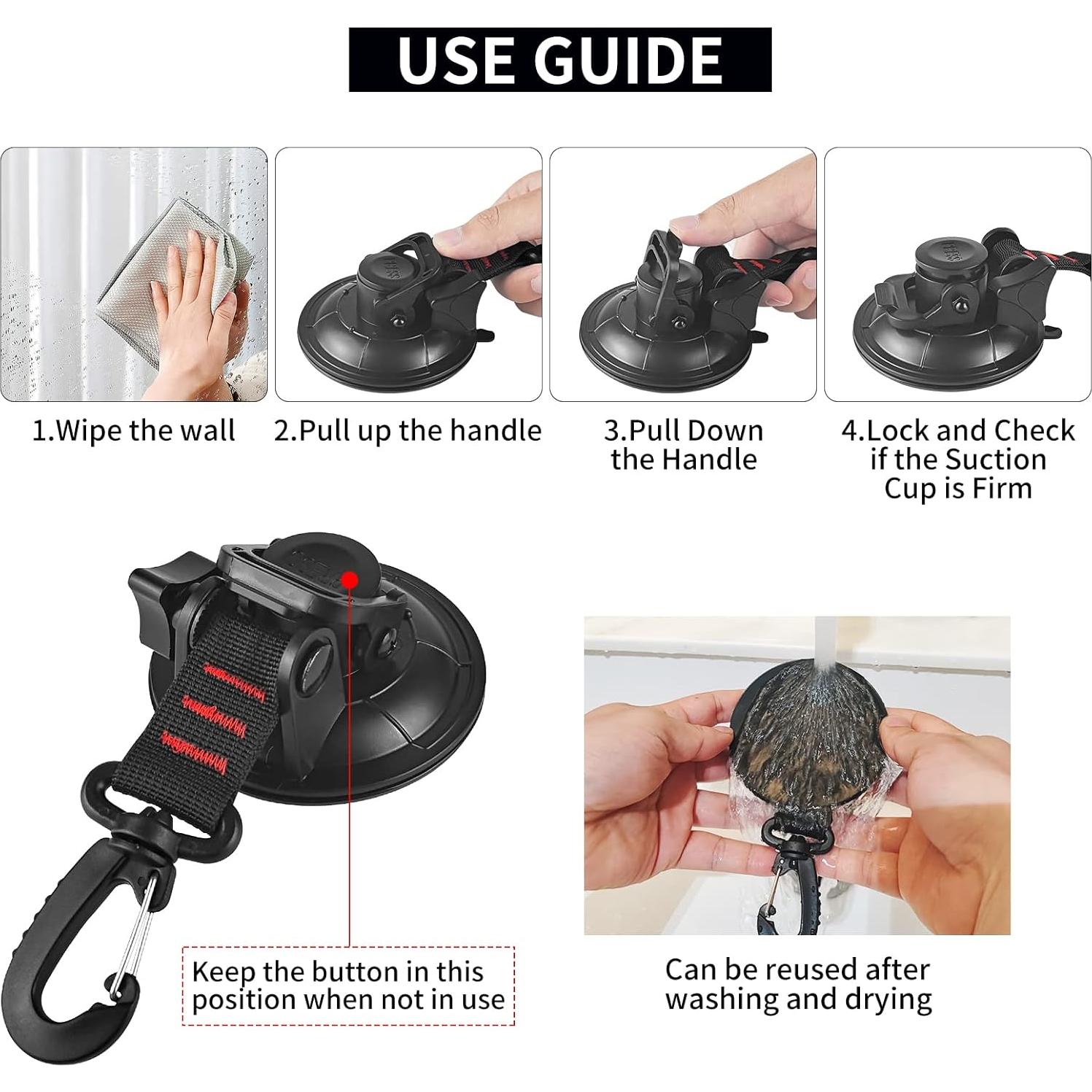 USE GUIDE

1.Wipe the wall

2.Pull up the handle

3.Pull Down the Handle

4.Lock and Check if the Suction Cup is Firm

Keep the button in this position when not in use

Can be reused after washing and drying