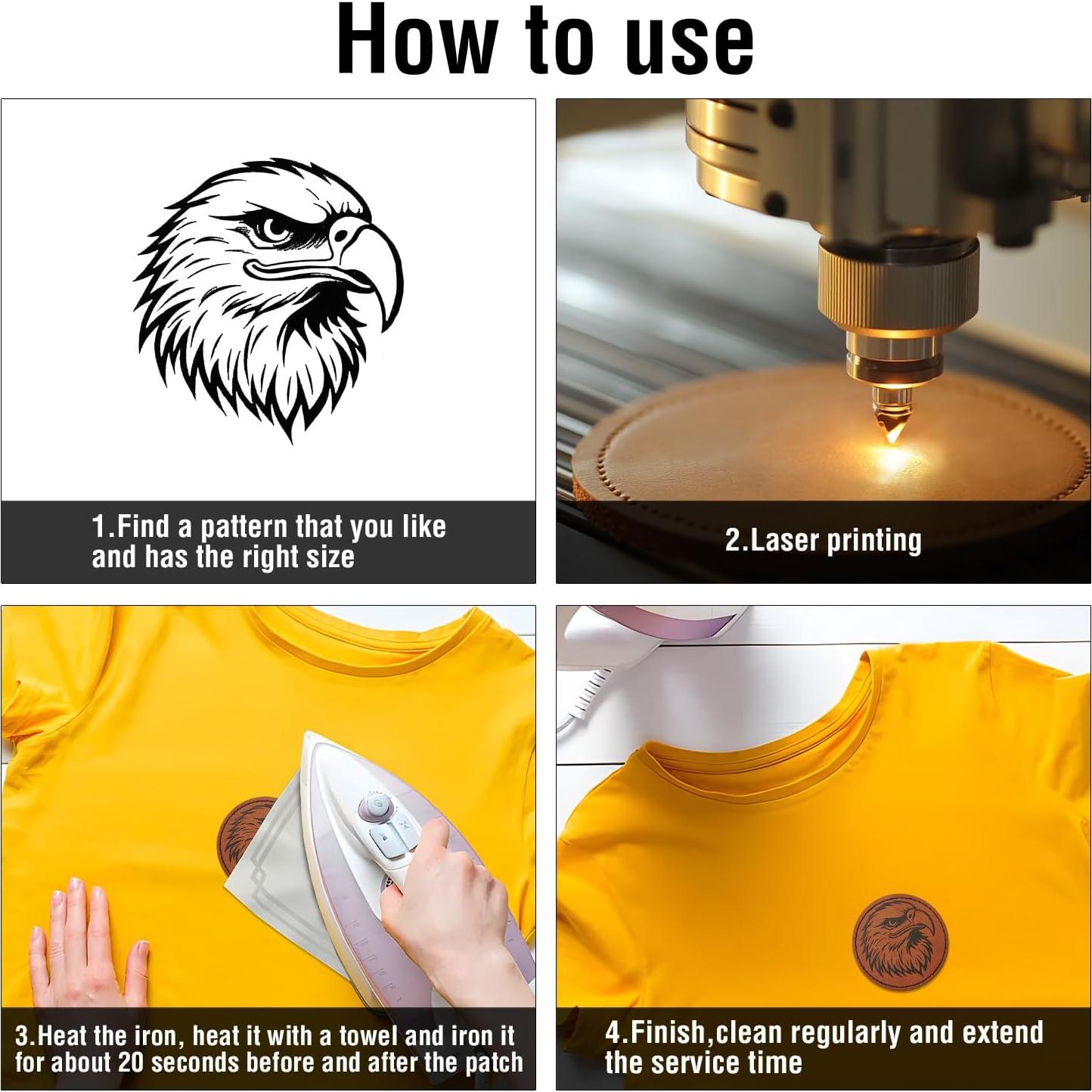 How to use

1.Find a pattern that you like and has the right size

2.Laser printing

3.Heat the iron, heat it with a towel and iron it for about 20 seconds before and after the patch

4.Finish,clean regularly and extend the service time