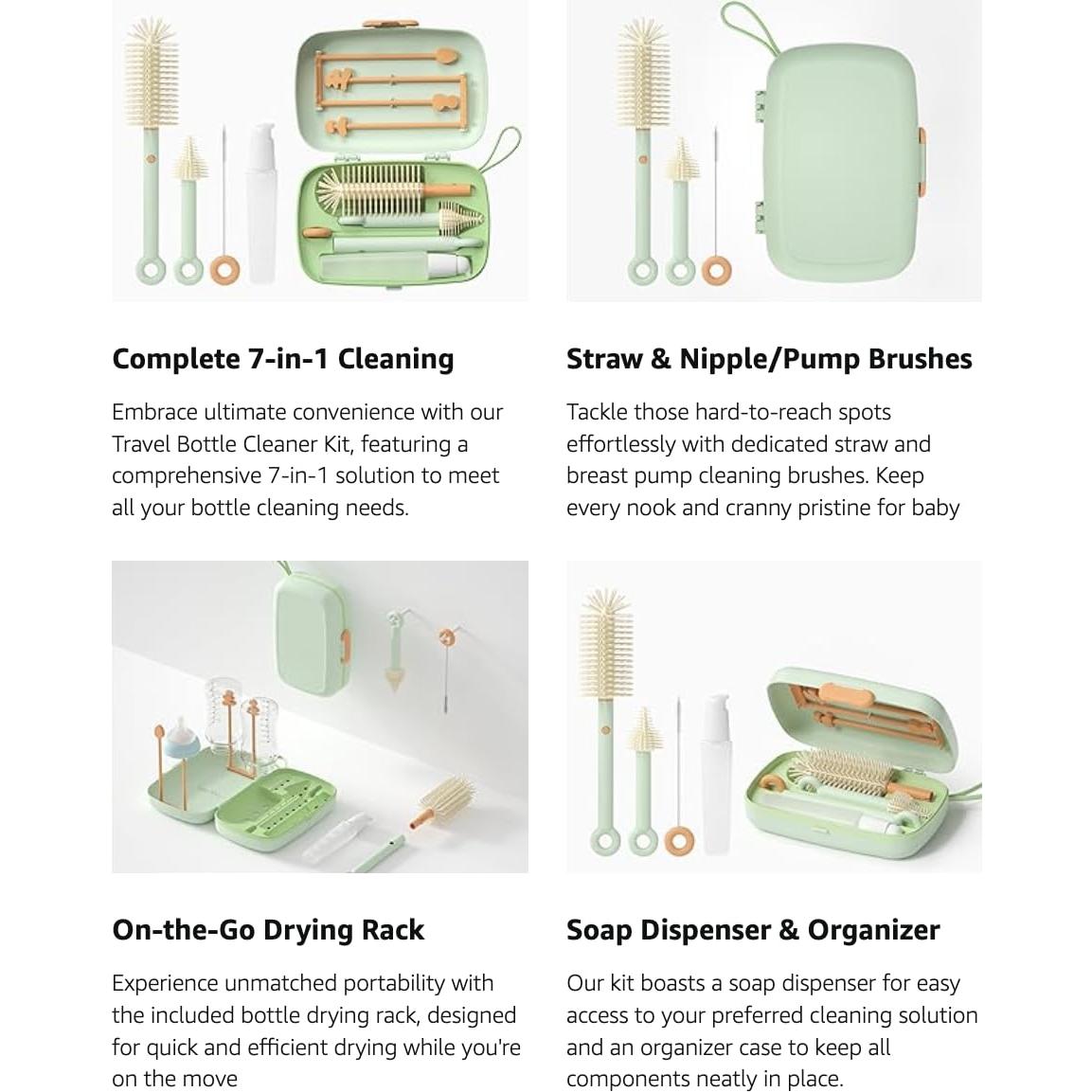 Complete 7-in-1 Cleaning

Embrace ultimate convenience with our Travel Bottle Cleaner Kit, featuring a comprehensive 7-in-1 solution to meet all your bottle cleaning needs.

Straw & Nipple/Pump Brushes

Tackle those hard-to-reach spots effortlessly with dedicated straw and breast pump cleaning brushes. Keep every nook and cranny pristine for baby

On-the-Go Drying Rack

Experience unmatched portability with the included bottle drying rack, designed for quick and efficient drying while you're on the move

Soap Dispenser & Organizer

Our kit boasts a soap dispenser for easy access to your preferred cleaning solution and an organizer case to keep all components neatly in place.