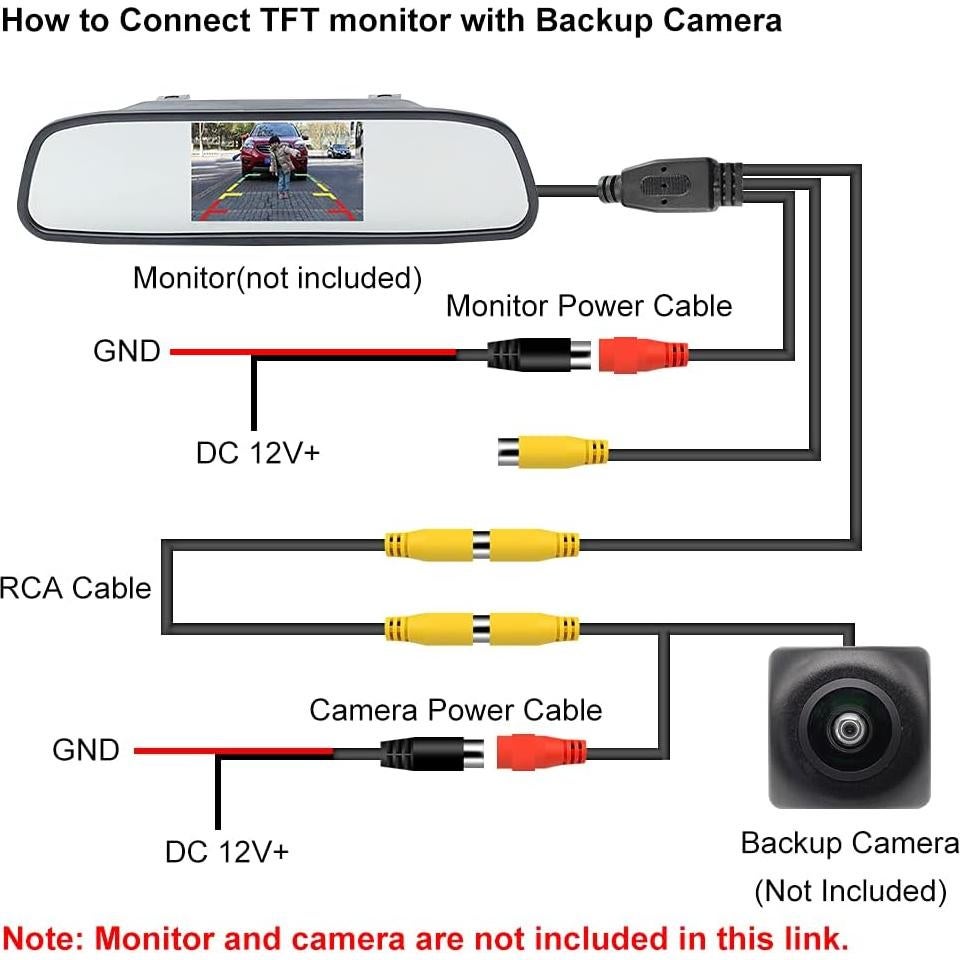 How to Connect TFT monitor with Backup Camera

Monitor(not included)

Monitor Power Cable

GND

DC 12V+

RCA Cable

Camera Power Cable

GND

DC 12V+

Backup Camera
(Not Included)

Note: Monitor and camera are not included in this link.