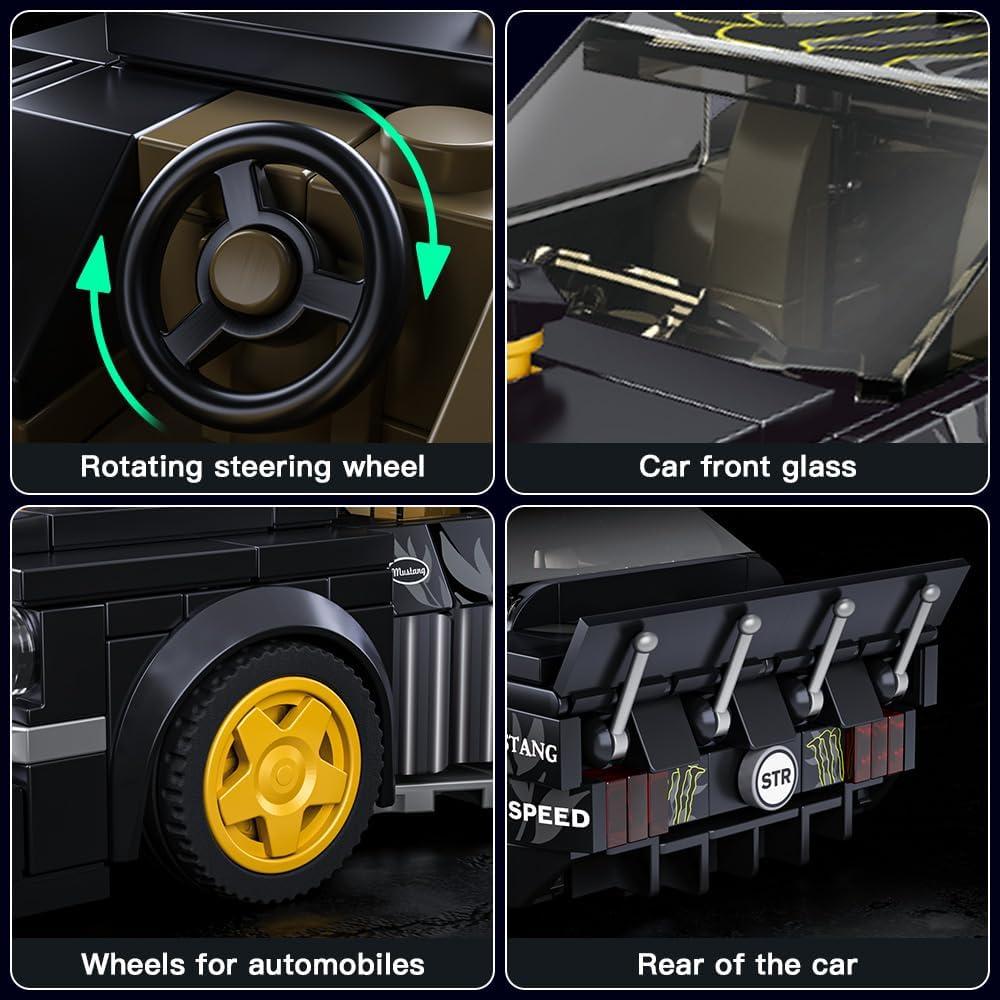 Rotating steering wheel

Car front glass

Mustang

Wheels for automobiles

STANG

SPEED

STR

Rear of the car