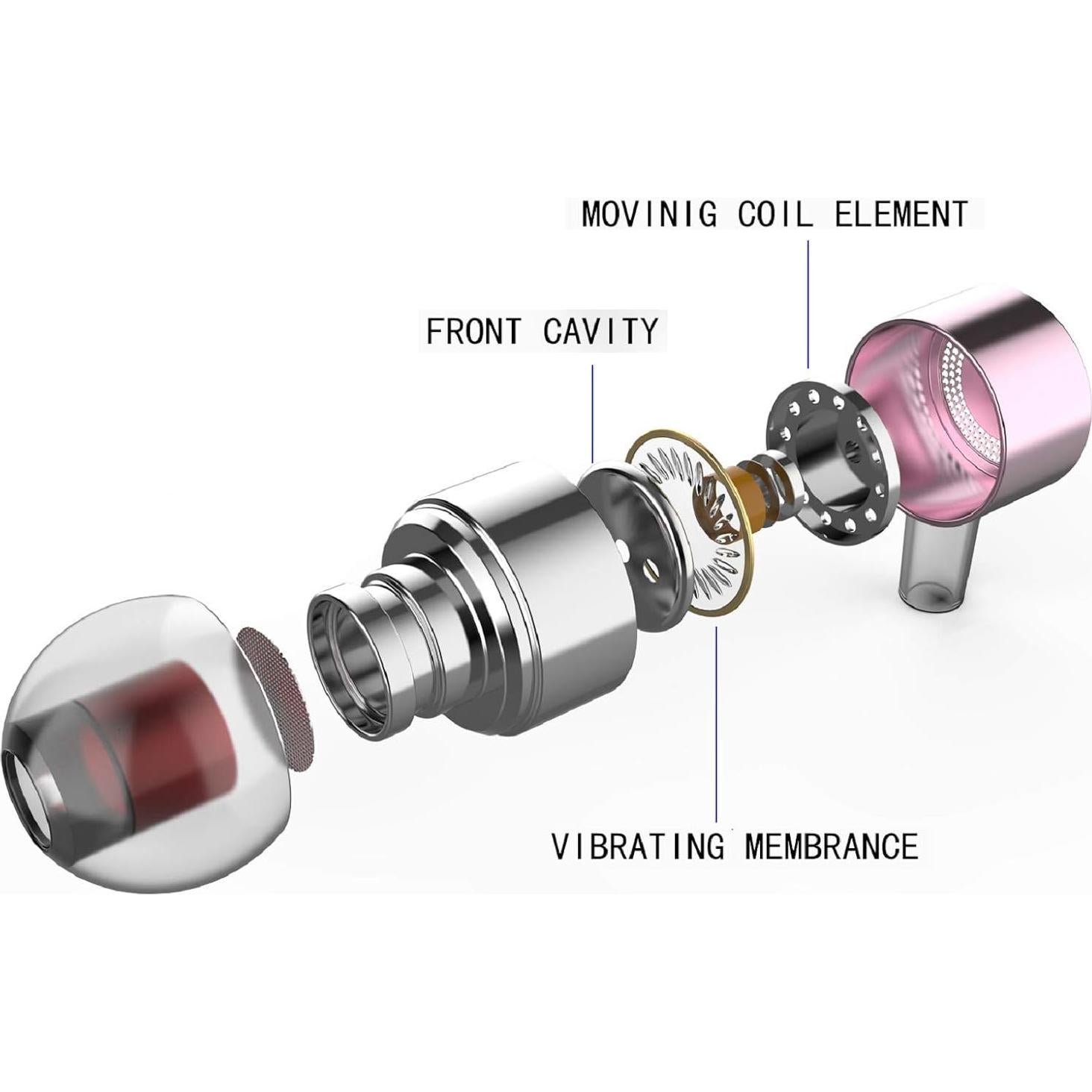 MOVINIG COIL ELEMENT

FRONT CAVITY

VIBRATING MEMBRANCE