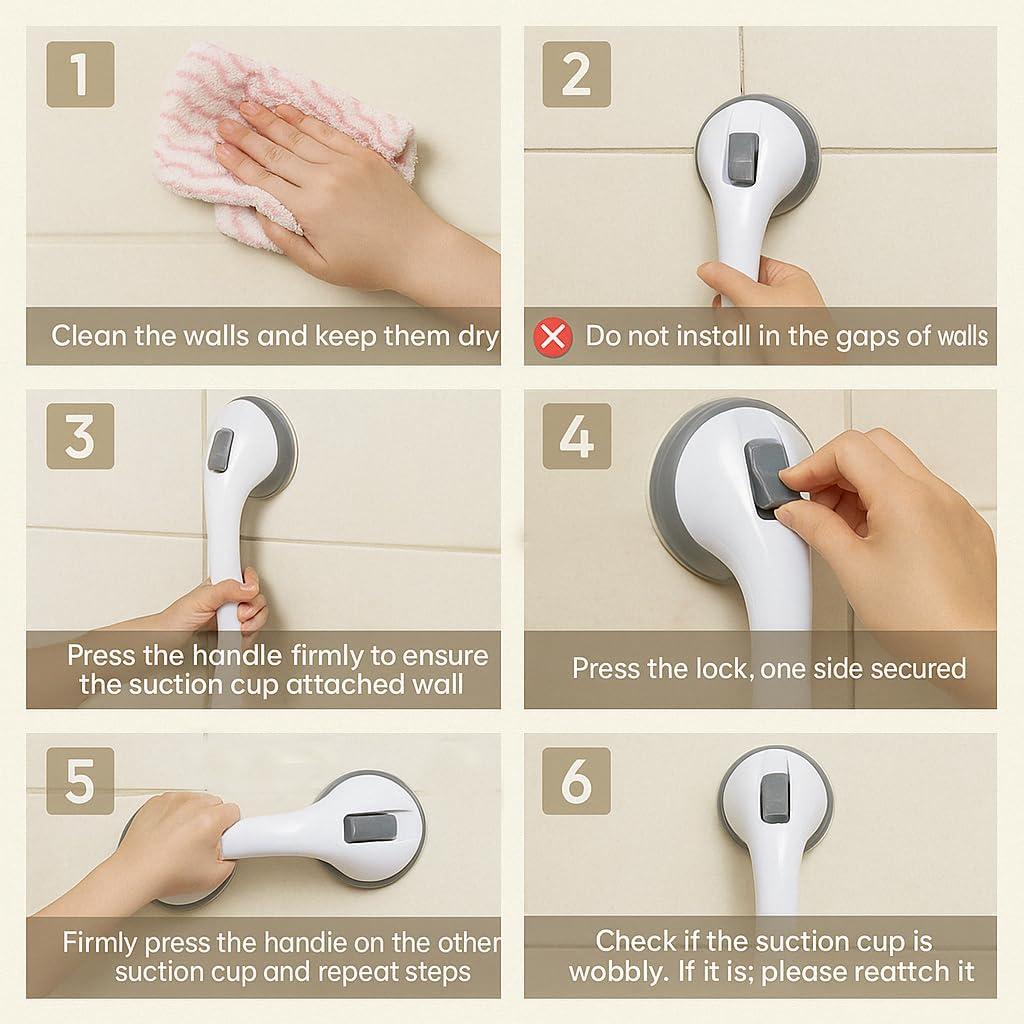 1

Clean the walls and keep them dry

2

Do not install in the gaps of walls

3

Press the handle firmly to ensure the suction cup attached wall

4

Press the lock, one side secured

5

Firmly press the handie on the other suction cup and repeat steps

6

Check if the suction cup is wobbly. If it is; please reattch it