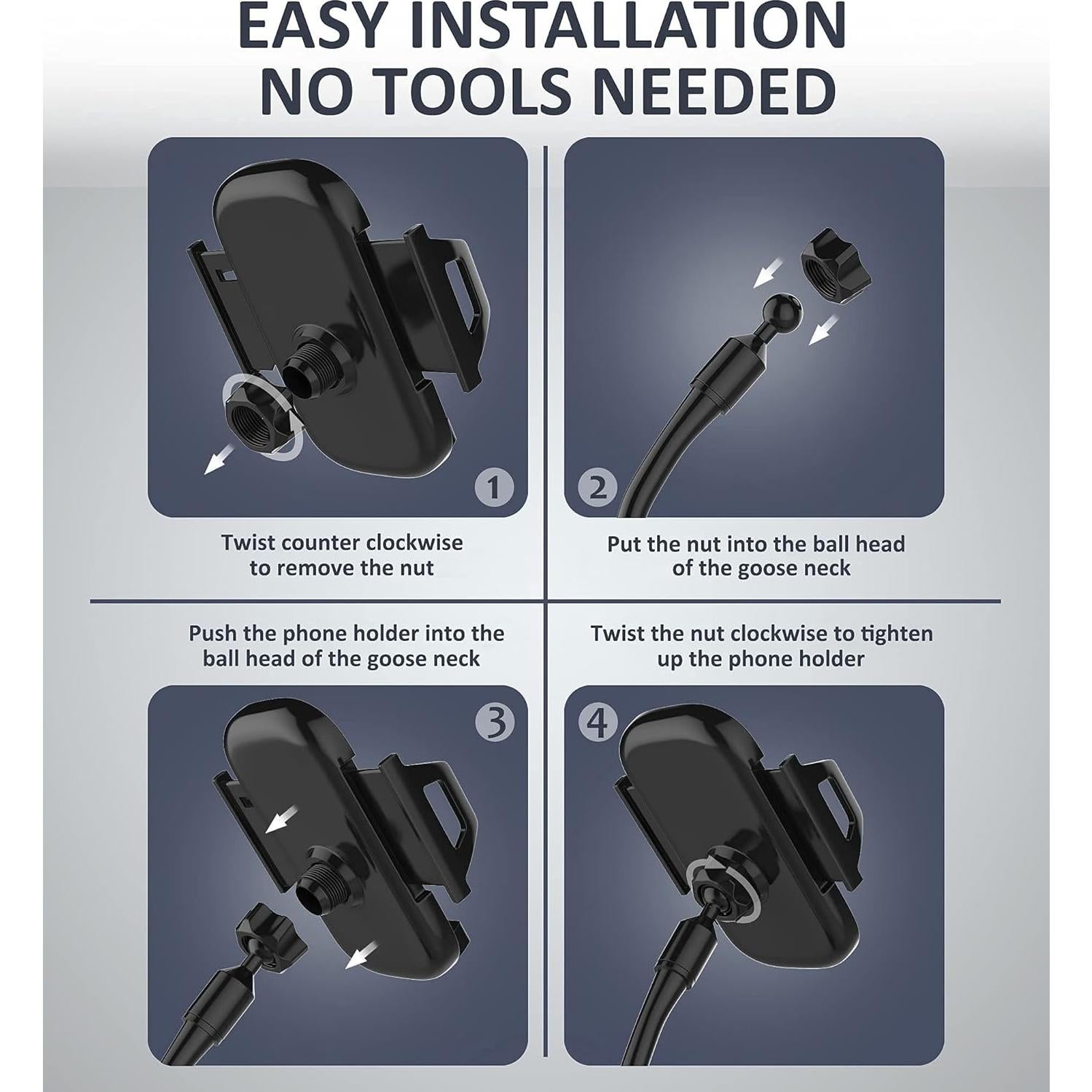 EASY INSTALLATION
NO TOOLS NEEDED

1

Twist counter clockwise to remove the nut

2

Put the nut into the ball head of the goose neck

Push the phone holder into the ball head of the goose neck

3

Twist the nut clockwise to tighten up the phone holder

4