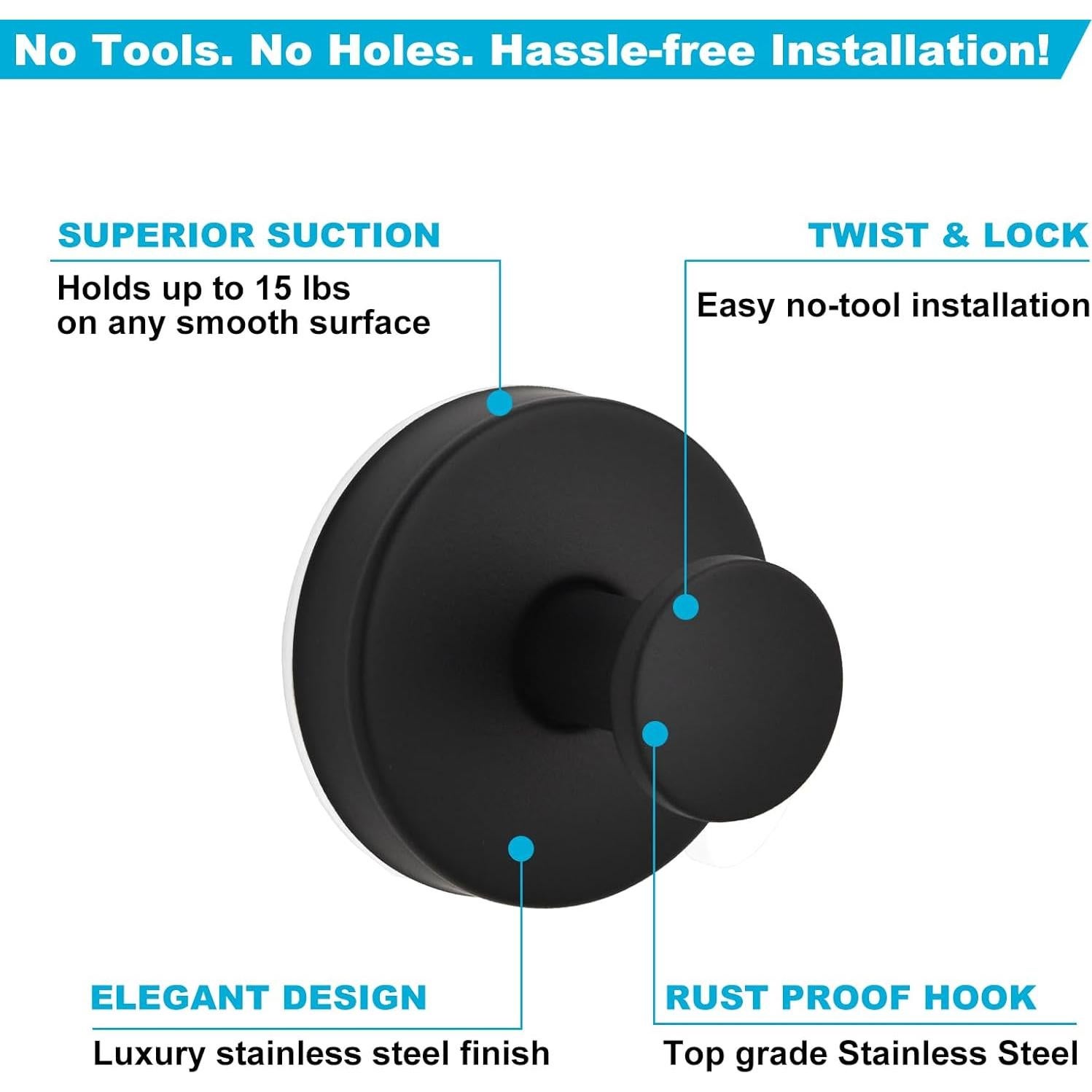 No Tools. No Holes. Hassle-free Installation!

SUPERIOR SUCTION
Holds up to 15 lbs on any smooth surface

TWIST & LOCK
Easy no-tool installation

ELEGANT DESIGN
Luxury stainless steel finish

RUST PROOF HOOK
Top grade Stainless Steel