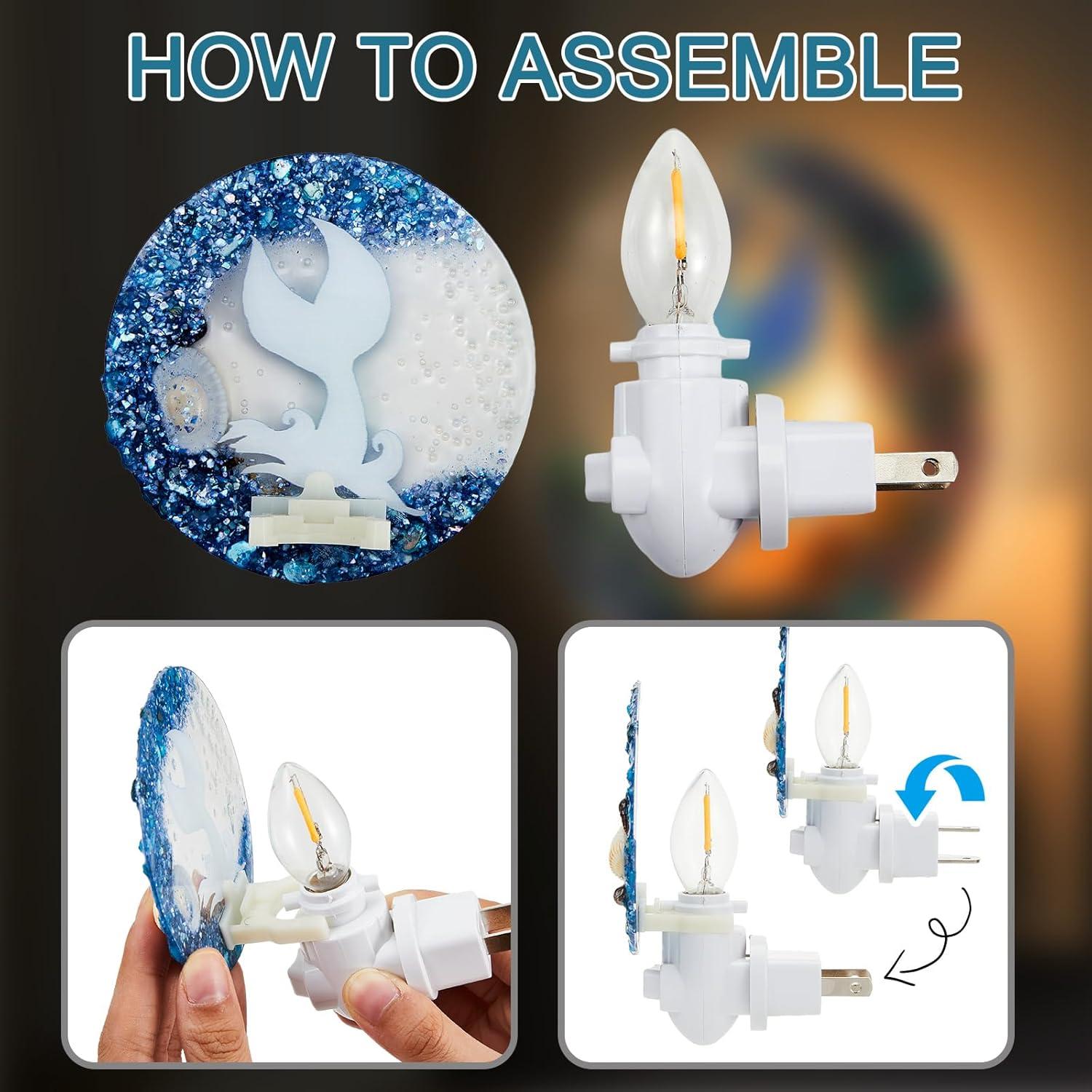 HOW TO ASSEMBLE