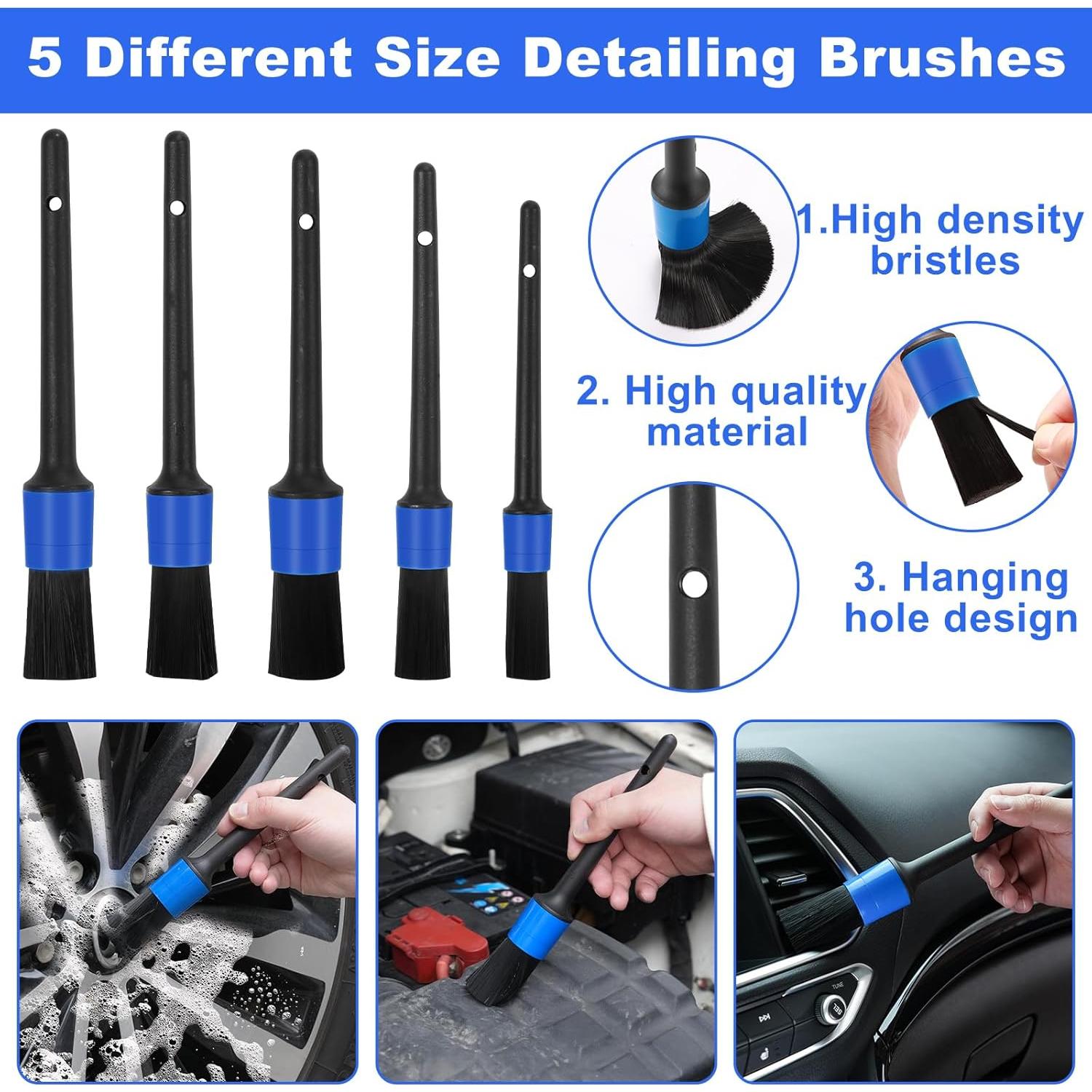 5 Different Size Detailing Brushes

1.High density bristles

2. High quality material

3. Hanging hole design

TUNE