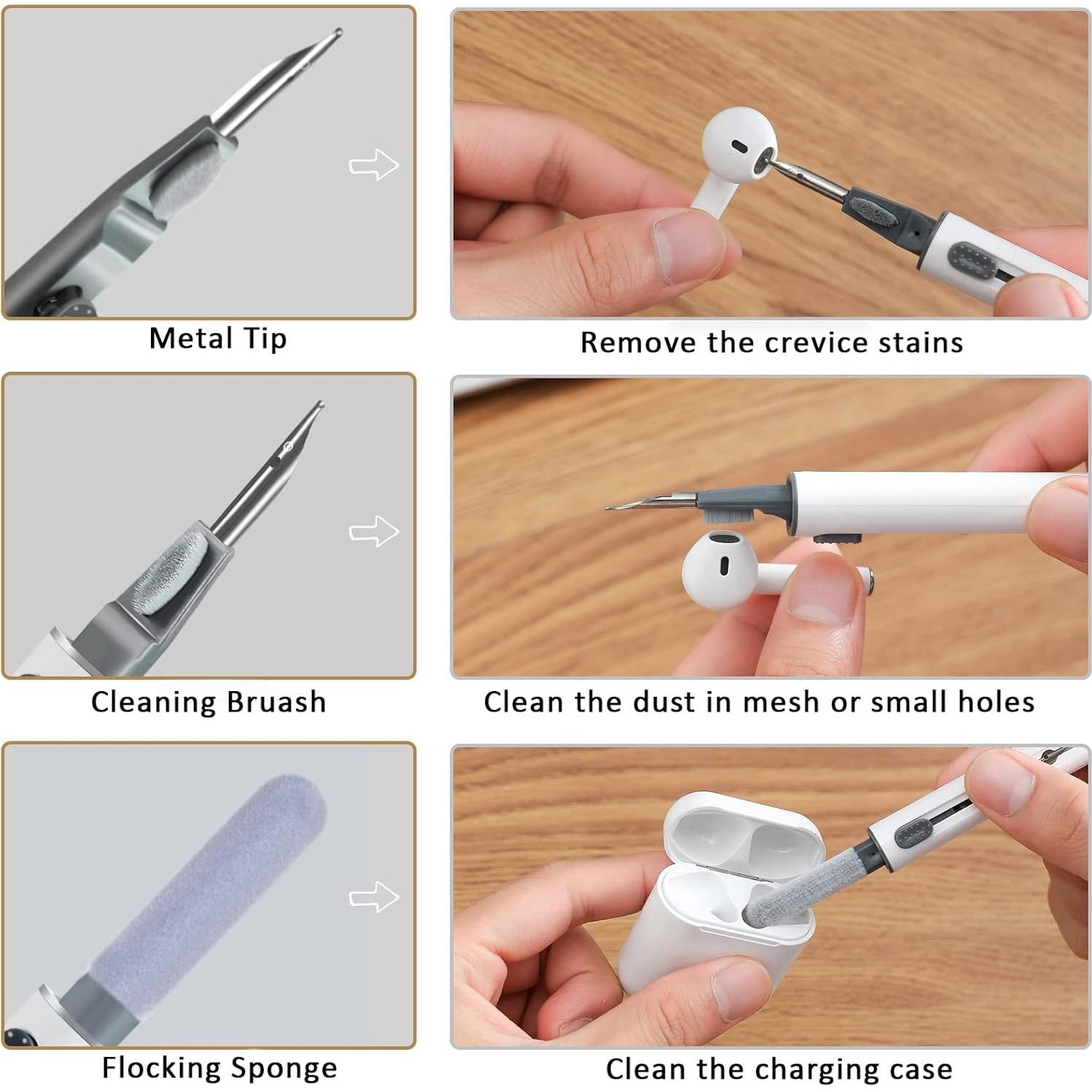 Metal Tip

Remove the crevice stains

Cleaning Bruash

Clean the dust in mesh or small holes

Flocking Sponge

Clean the charging case