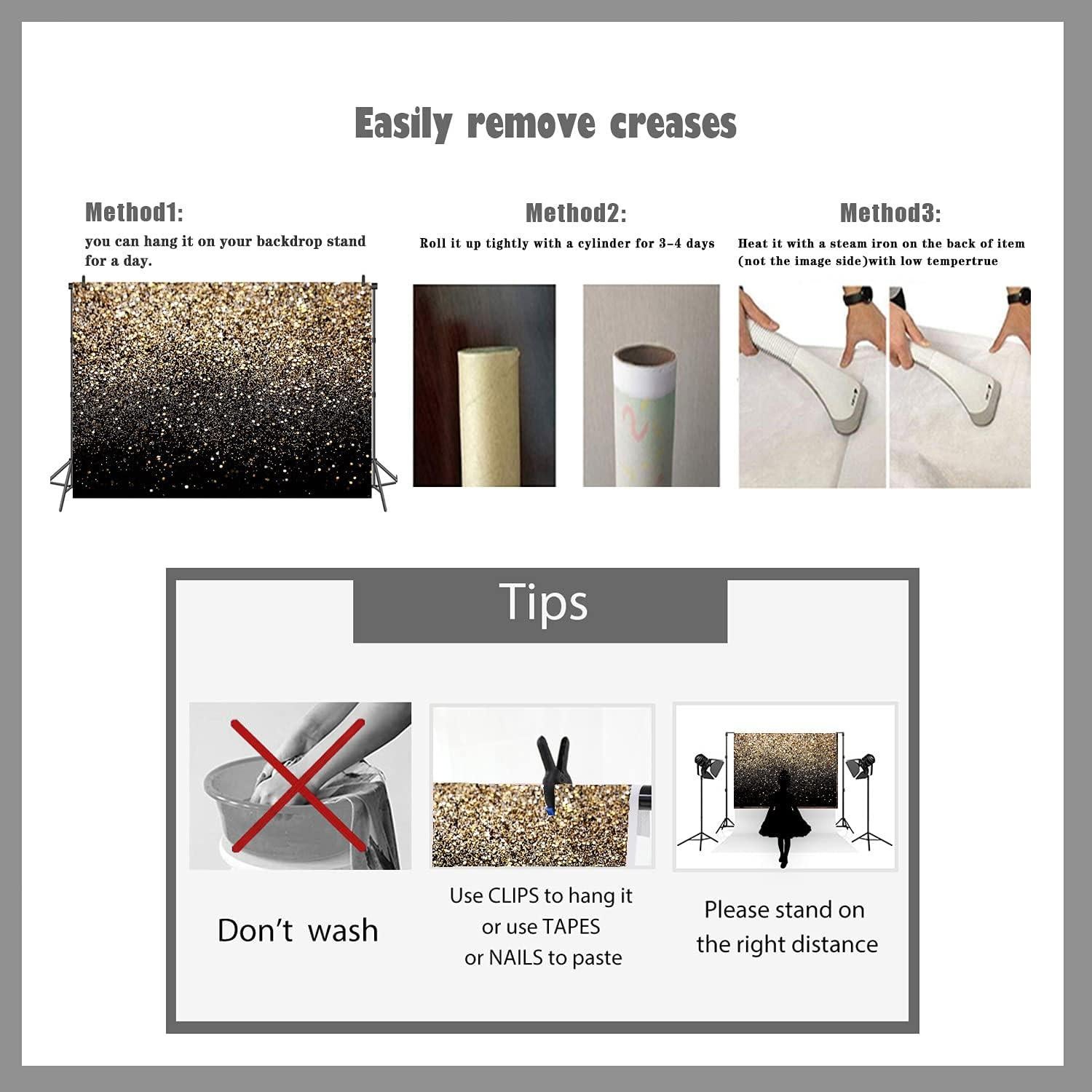 Easily remove creases

Method1:
you can hang it on your backdrop stand for a day.

Method2:
Roll it up tightly with a cylinder for 3-4 days

Method3:
Heat it with a steam iron on the back of item (not the image side)with low tempertrue

Tips

Don't wash

Use CLIPS to hang it or use TAPES or NAILS to paste

Please stand on the right distance