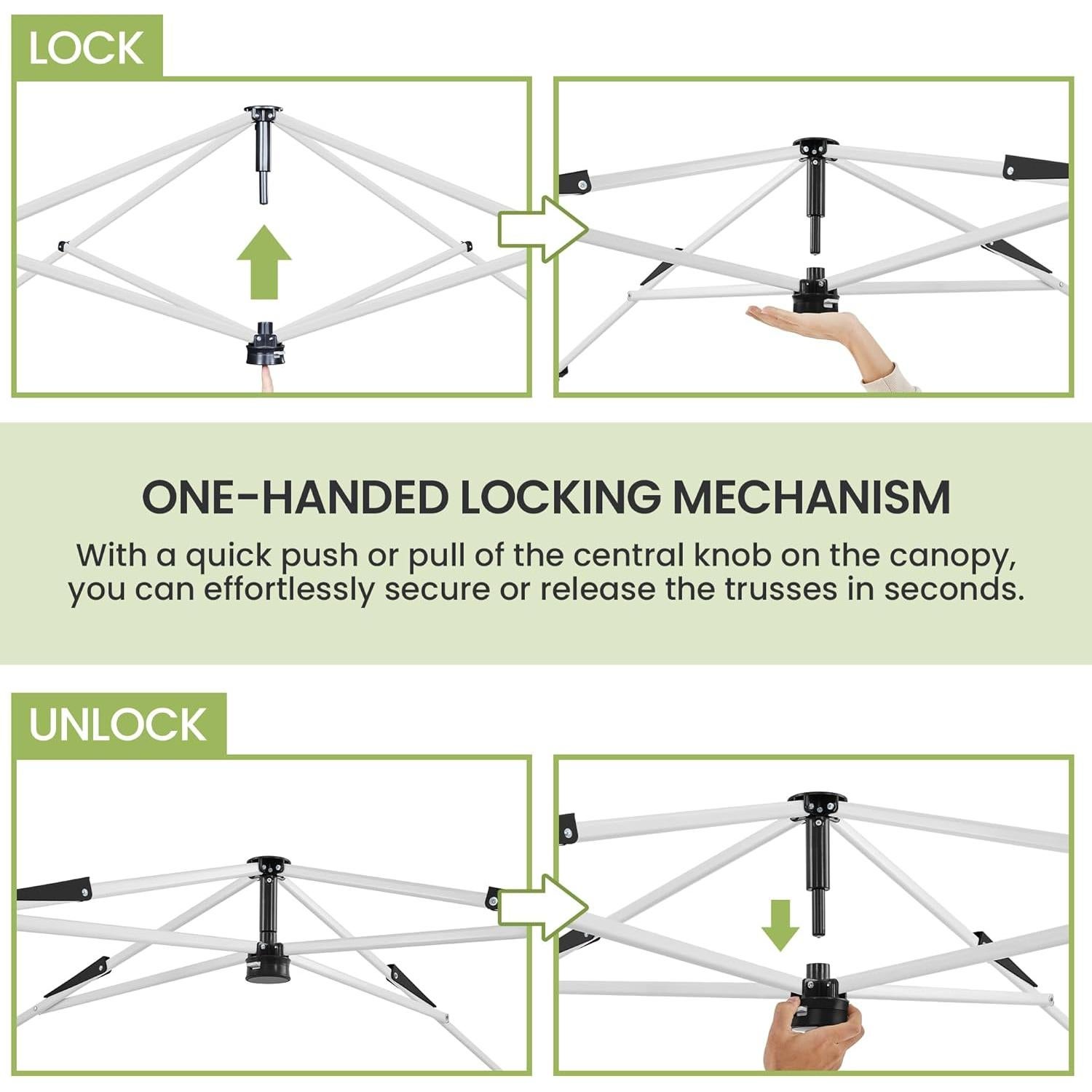 LOCK

ONE-HANDED LOCKING MECHANISM

With a quick push or pull of the central knob on the canopy, you can effortlessly secure or release the trusses in seconds.

UNLOCK