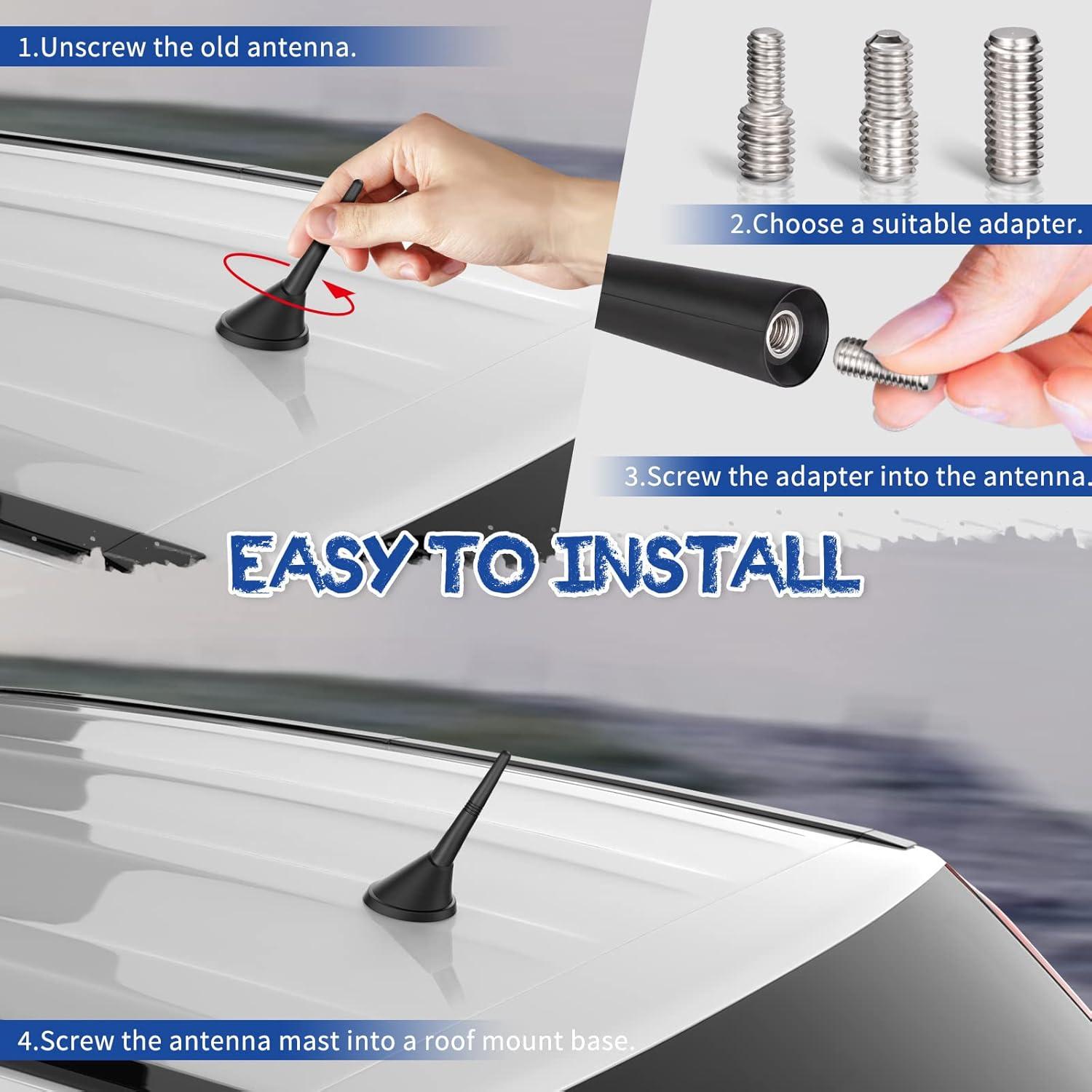 1.Unscrew the old antenna.

2.Choose a suitable adapter.

3.Screw the adapter into the antenna.

EASY TO INSTALL

4.Screw the antenna mast into a roof mount base.