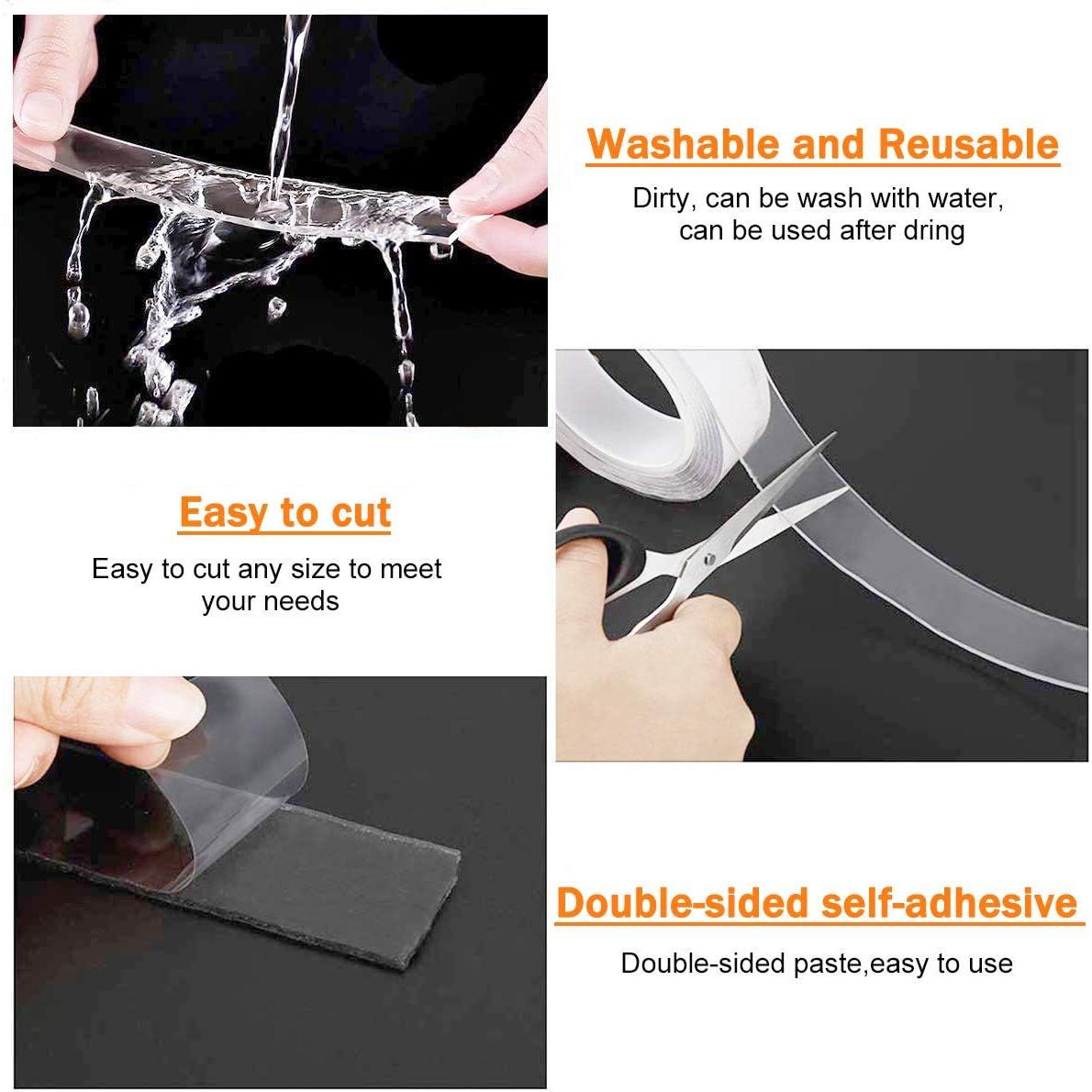 Washable and Reusable

Dirty, can be wash with water, can be used after dring

Easy to cut

Easy to cut any size to meet your needs

Double-sided self-adhesive

Double-sided paste,easy to use