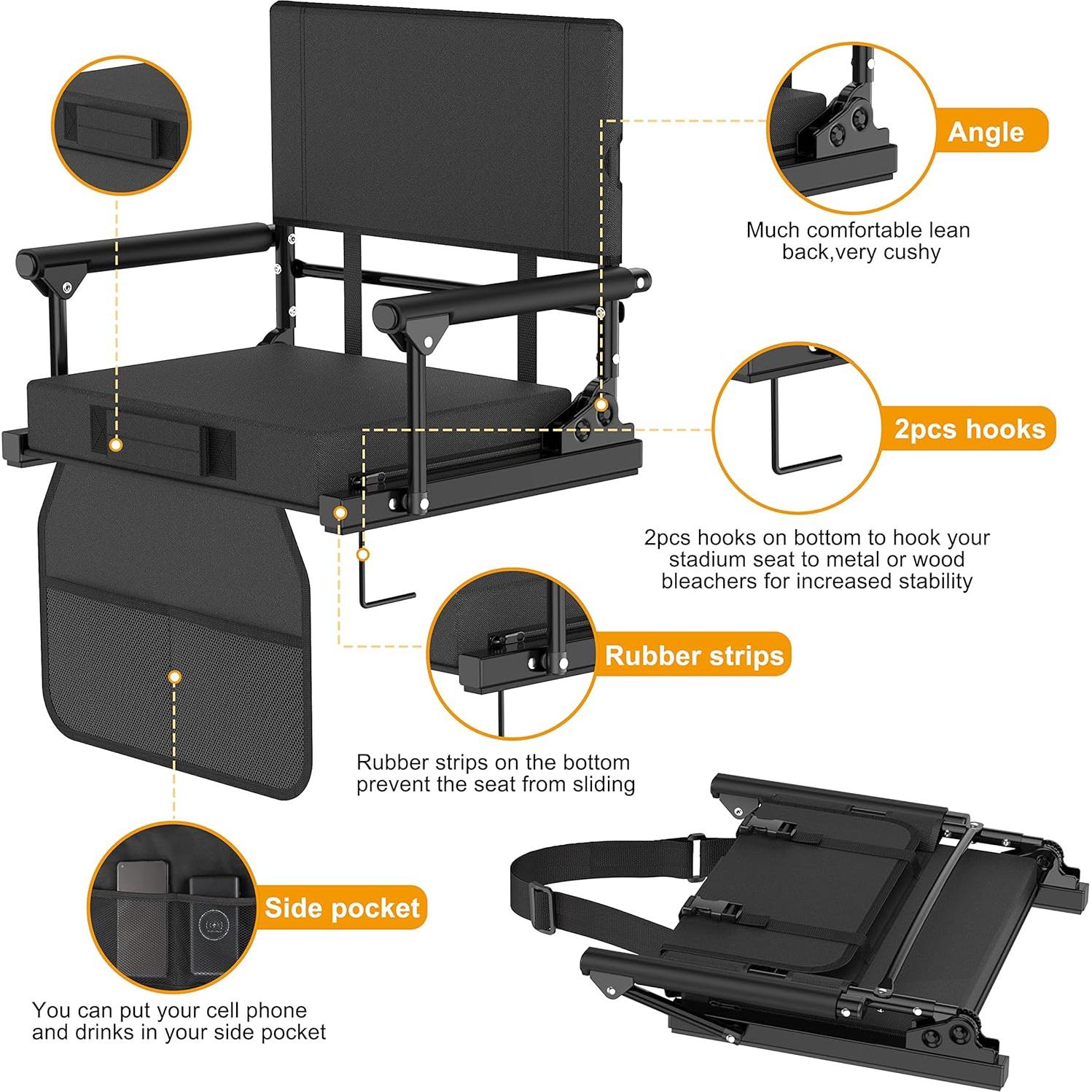 Angle

Much comfortable lean back,very cushy

2pcs hooks

2pcs hooks on bottom to hook your stadium seat to metal or wood bleachers for increased stability

Rubber strips

Rubber strips on the bottom prevent the seat from sliding

Side pocket

You can put your cell phone and drinks in your side pocket