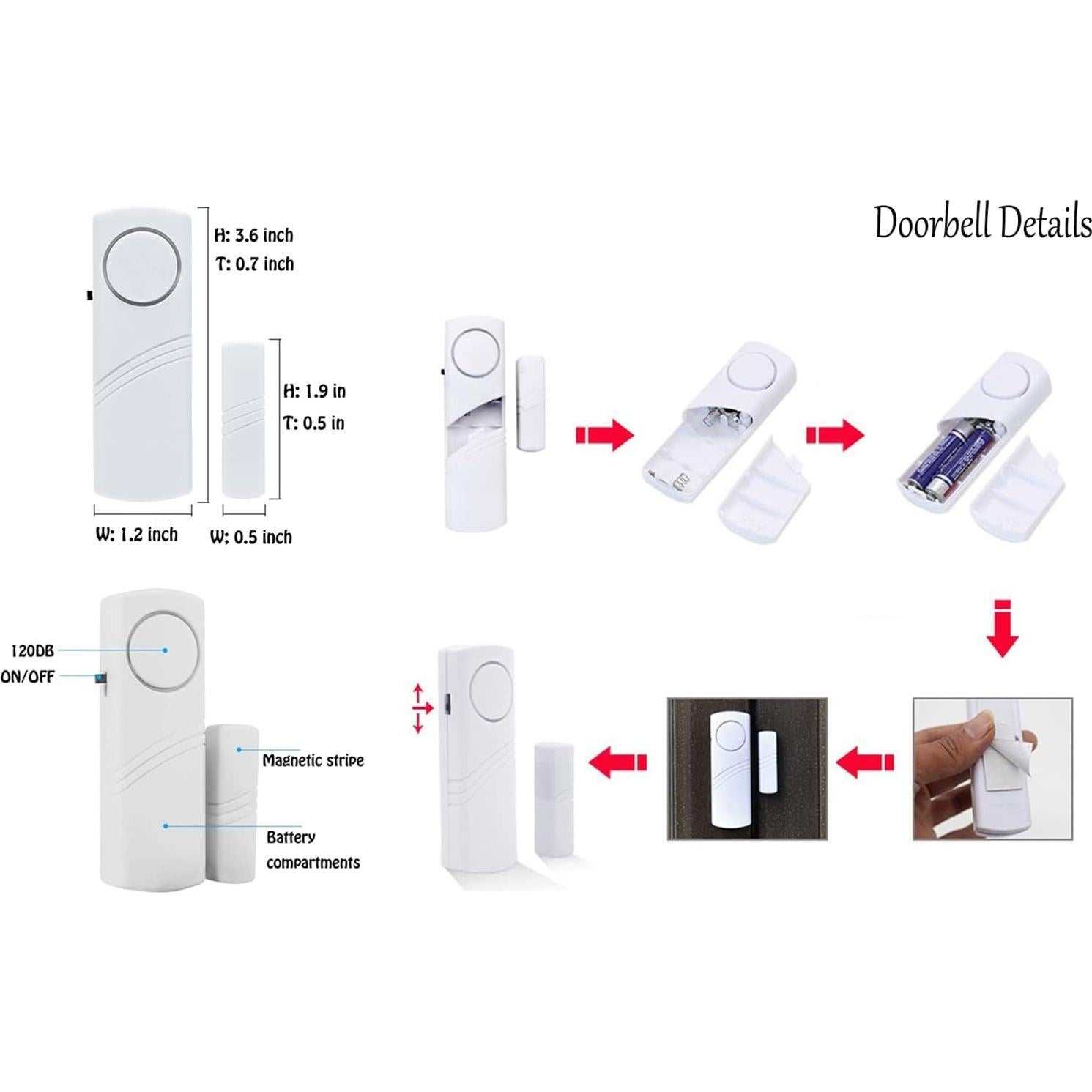 Doorbell Details

H: 3.6 inch
T: 0.7 inch

H: 1.9 in
T: 0.5 in

W: 1.2 inch
W: 0.5 inch

120DB
ON/OFF

Magnetic stripe

Battery compartments