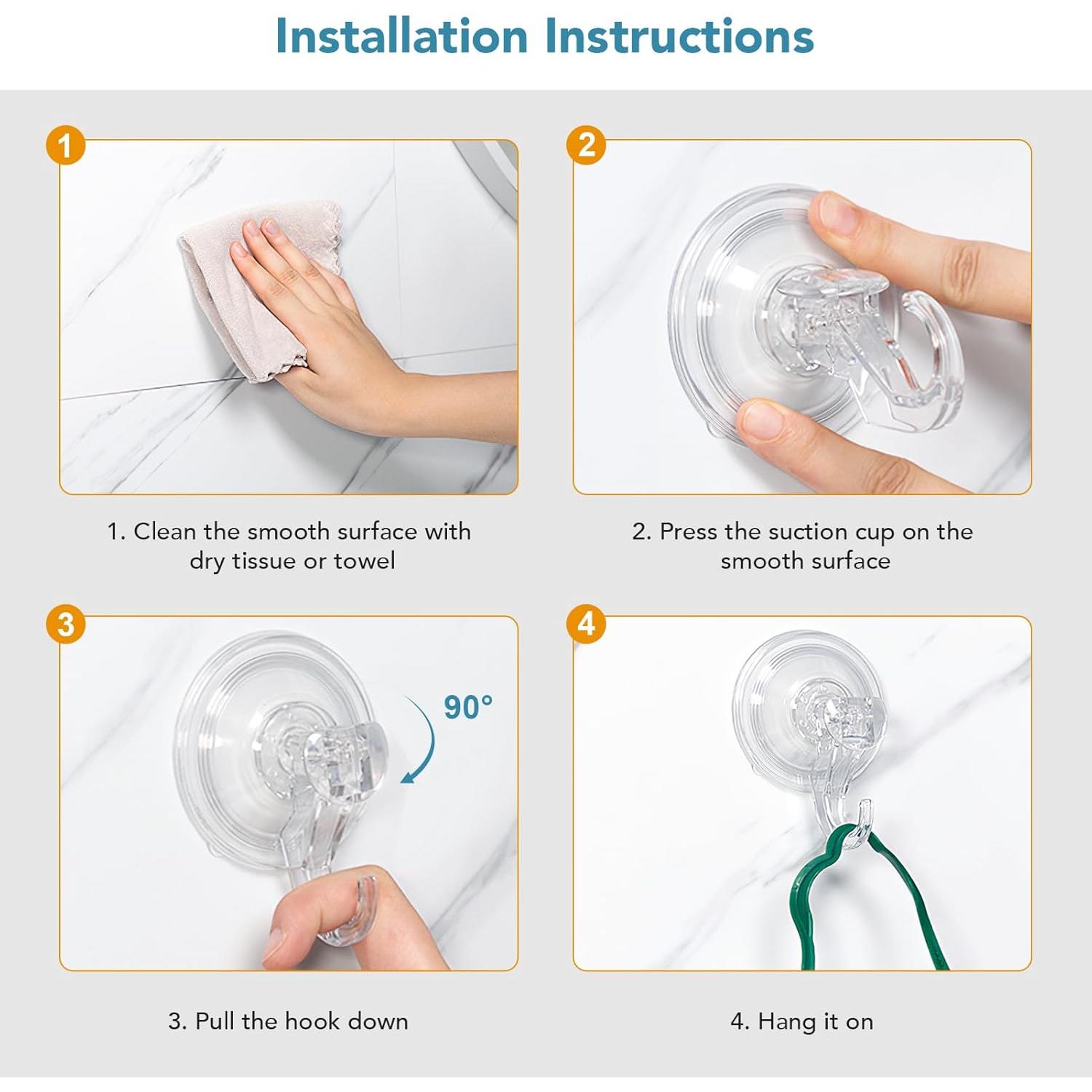 Installation Instructions

1

1. Clean the smooth surface with dry tissue or towel

2

2. Press the suction cup on the smooth surface

3

90°

3. Pull the hook down

4

4. Hang it on