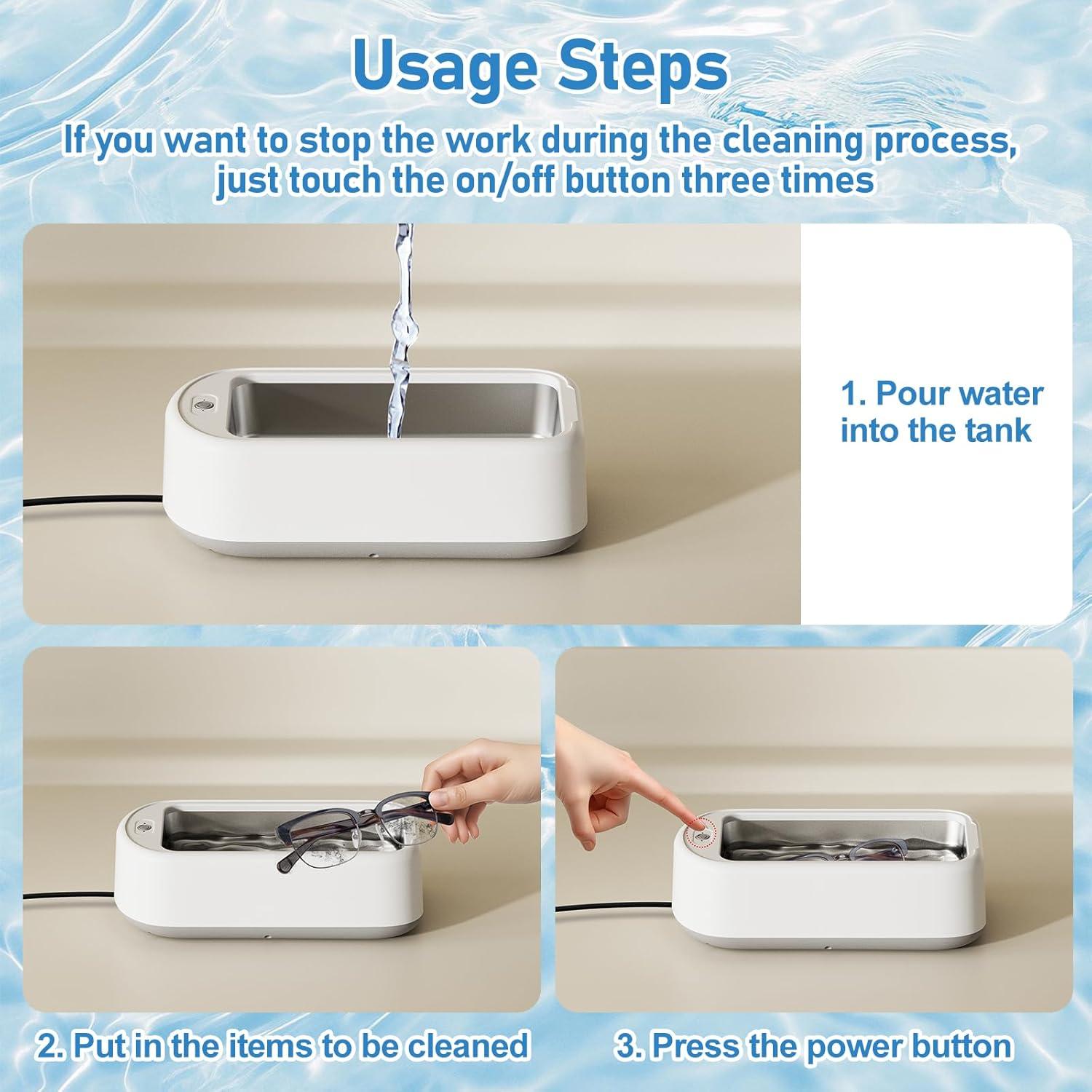 Usage Steps

If you want to stop the work during the cleaning process, just touch the on/off button three times

1. Pour water into the tank

2. Put in the items to be cleaned

3. Press the power button