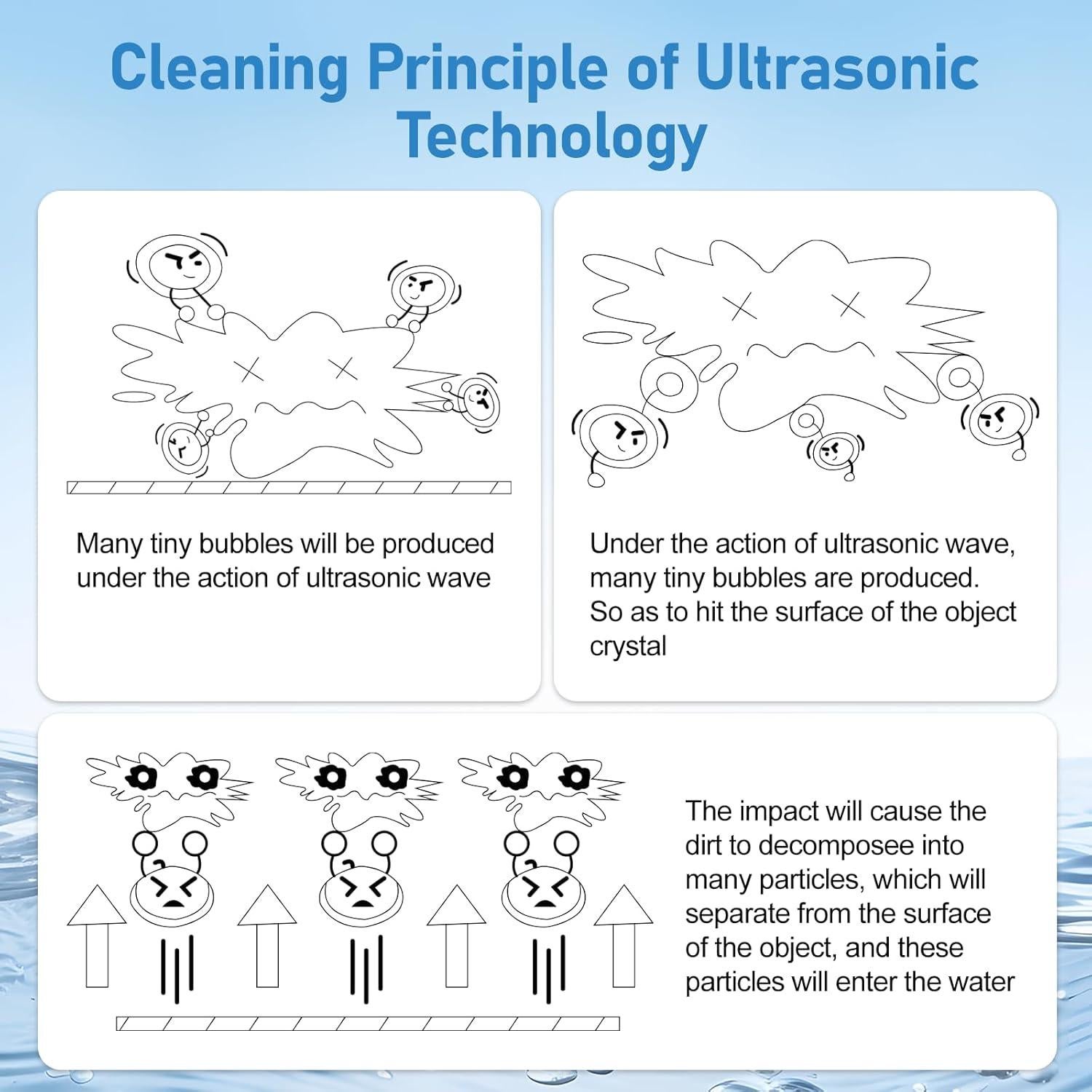 Cleaning Principle of Ultrasonic Technology

Many tiny bubbles will be produced under the action of ultrasonic wave

Under the action of ultrasonic wave, many tiny bubbles are produced. So as to hit the surface of the object crystal

The impact will cause the dirt to decomposee into many particles, which will separate from the surface of the object, and these particles will enter the water