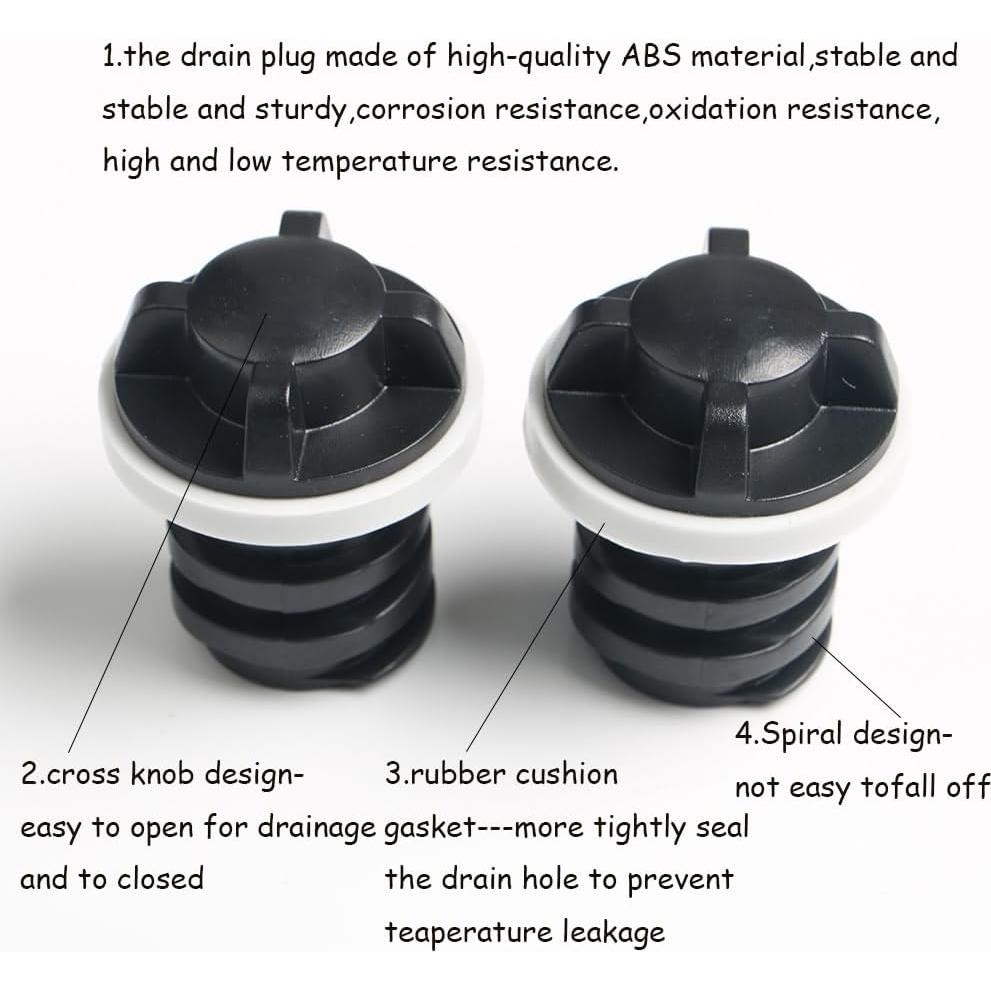 1.the drain plug made of high-quality ABS material,stable and stable and sturdy,corrosion resistance,oxidation resistance, high and low temperature resistance.

2.cross knob design-
easy to open for drainage
and to closed

3.rubber cushion
gasket---more tightly seal
the drain hole to prevent
teaperature leakage

4.Spiral design-
not easy tofall off